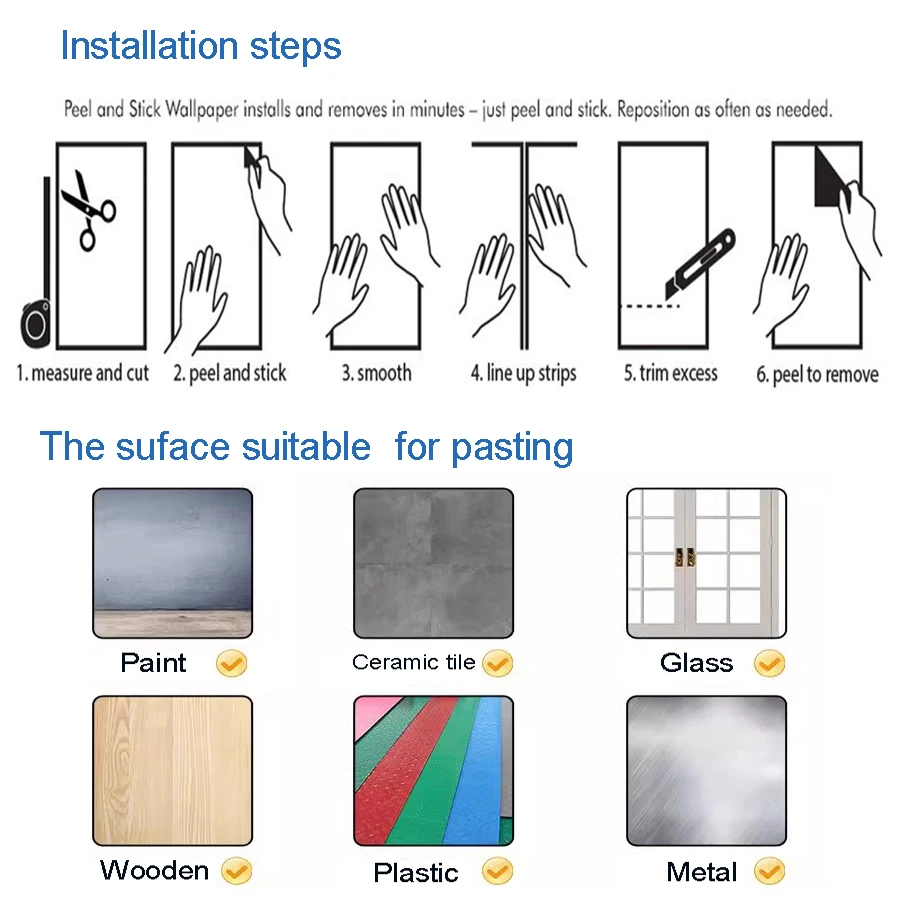 Installation steps

Peel and Stick Wallpaper installs and removes in minutes – just peel and stick. Reposition as often as needed.

1. measure and cut
2. peel and stick
3. smooth
4. line up strips
5. trim excess
6. peel to remove

The suface suitable  for pasting

Paint
Ceramic tile
Glass
Wooden
Plastic
Metal