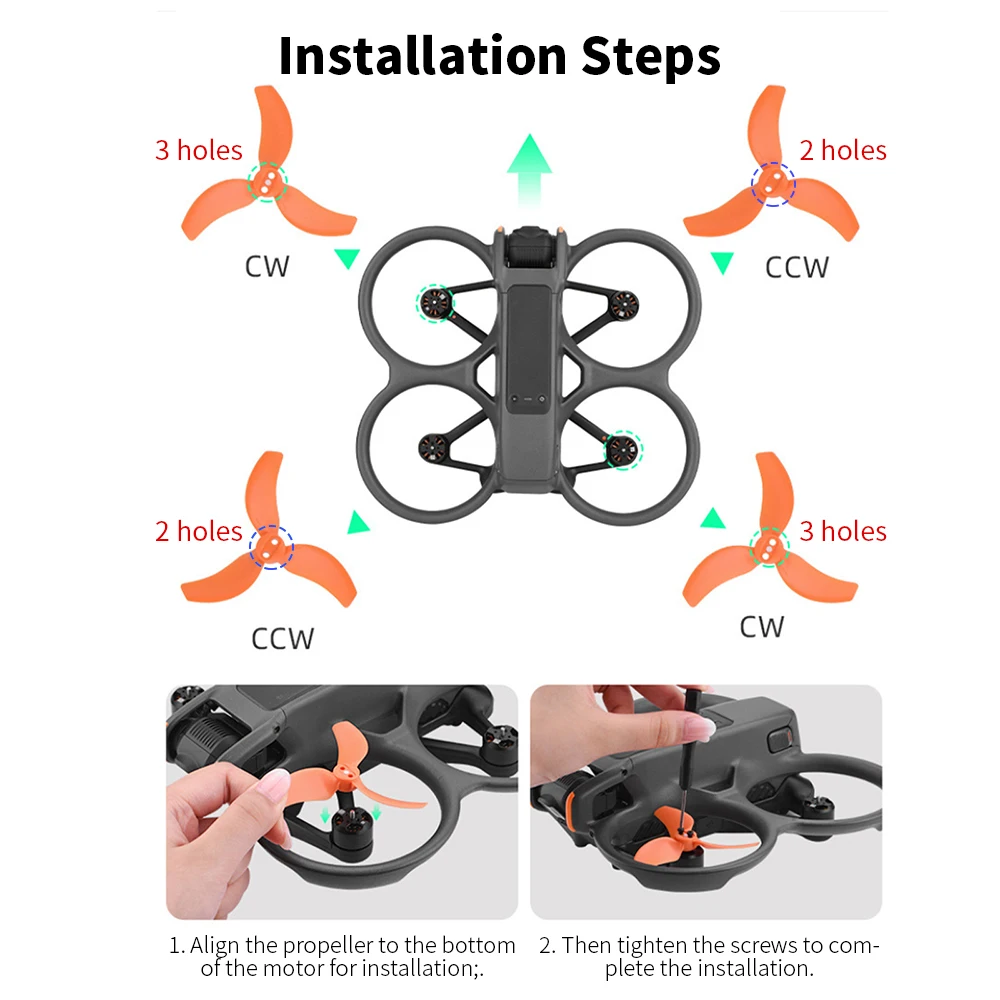 Installation Steps

3 holes
CW

2 holes
CCW

2 holes
CCW

3 holes
CW

1. Align the propeller to the bottom of the motor for installation;.

2. Then tighten the screws to complete the installation.