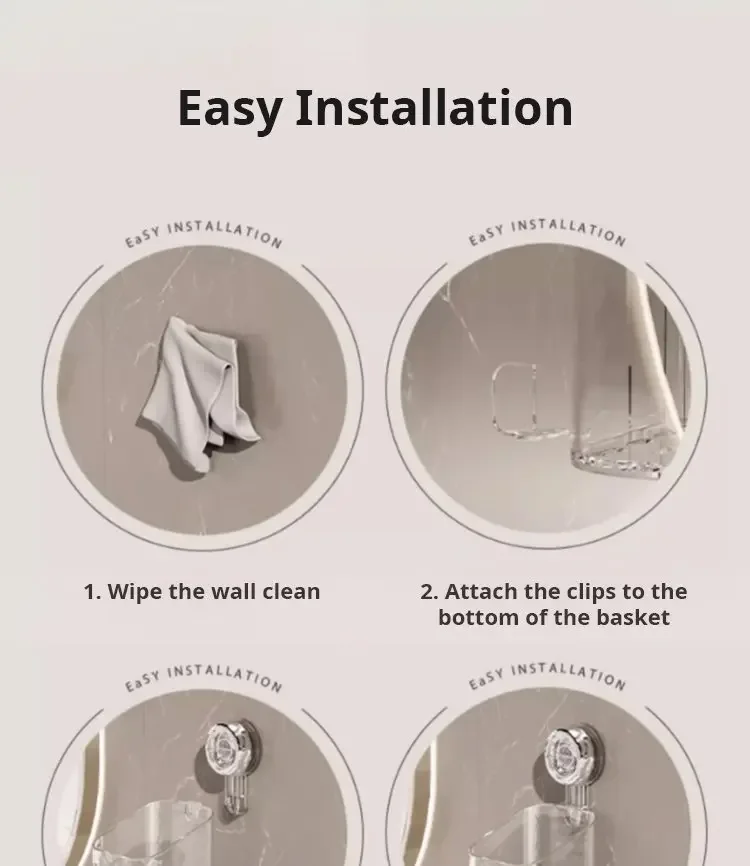 Easy Installation

EaSY INSTALLATION

EaSY INSTALLATION

1. Wipe the wall clean

2. Attach the clips to the bottom of the basket

EaSY INSTALLATION

EaSY INSTALLATION