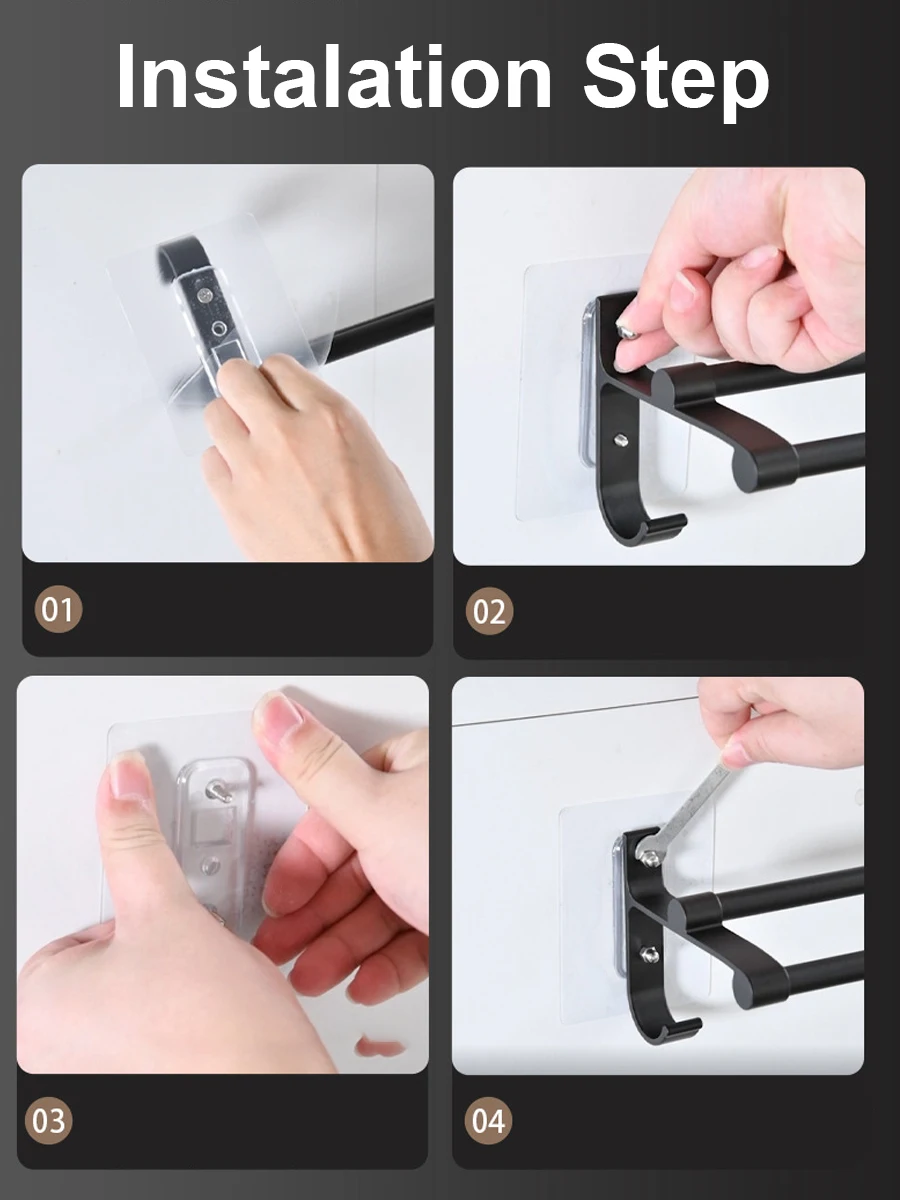 Instalation Step

01

02

03

04