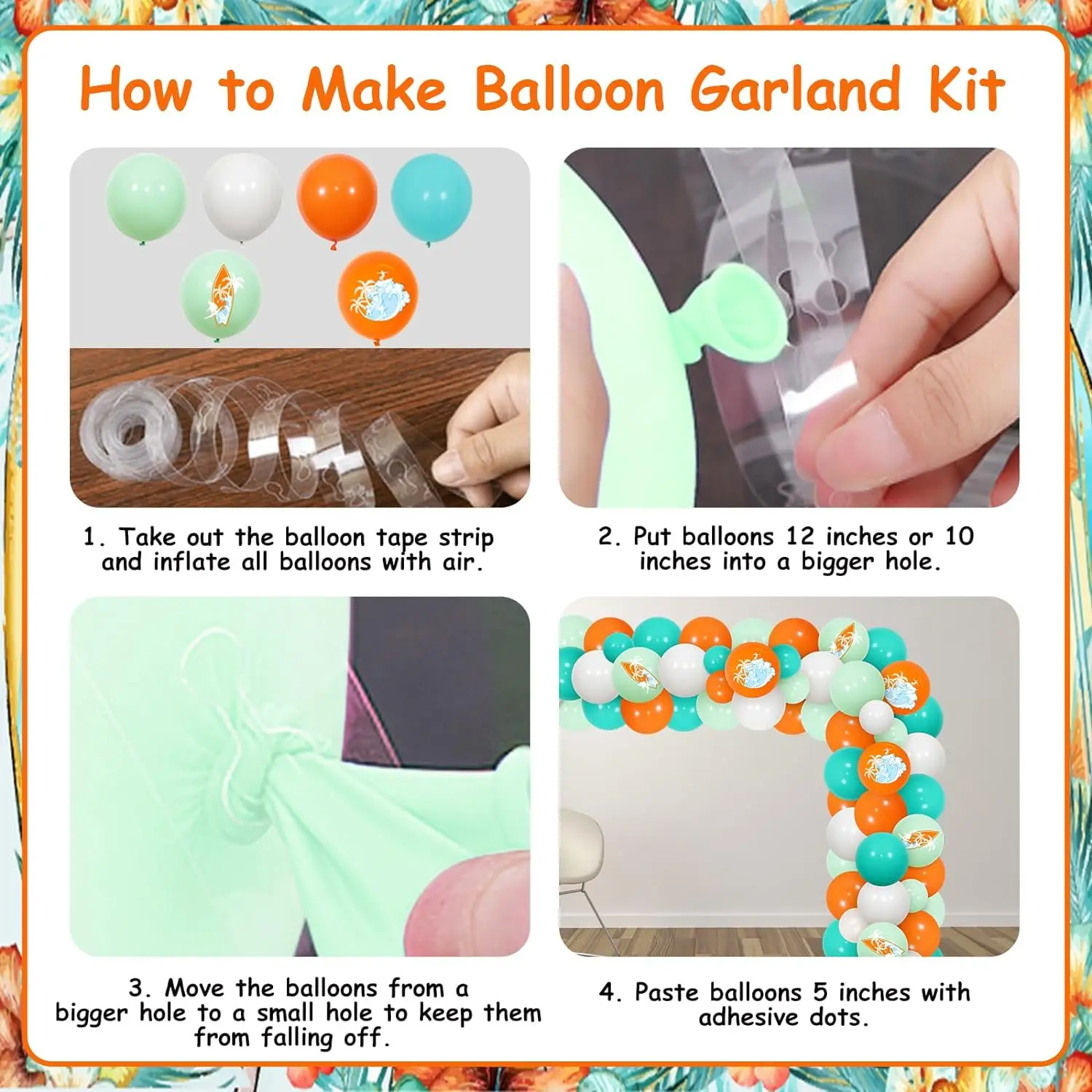 How to Make Balloon Garland Kit

1. Take out the balloon tape strip and inflate all balloons with air.

2. Put balloons 12 inches or 10 inches into a bigger hole.

3. Move the balloons from a bigger hole to a small hole to keep them from falling off.

4. Paste balloons 5 inches with adhesive dots.