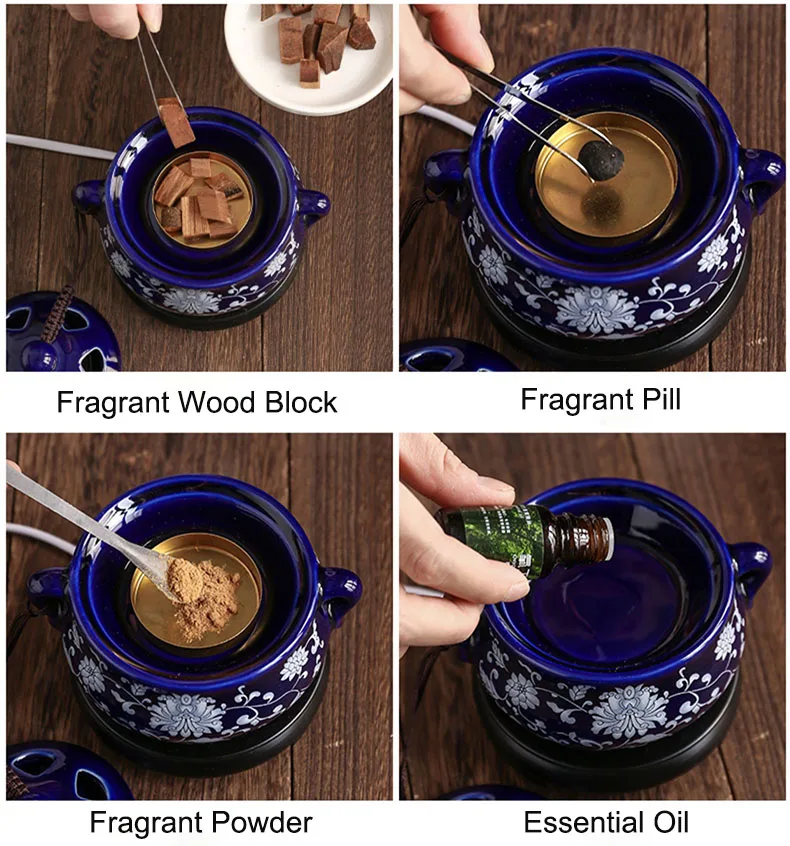 Fragrant Wood Block

Fragrant Pill

Fragrant Powder

Essential Oil