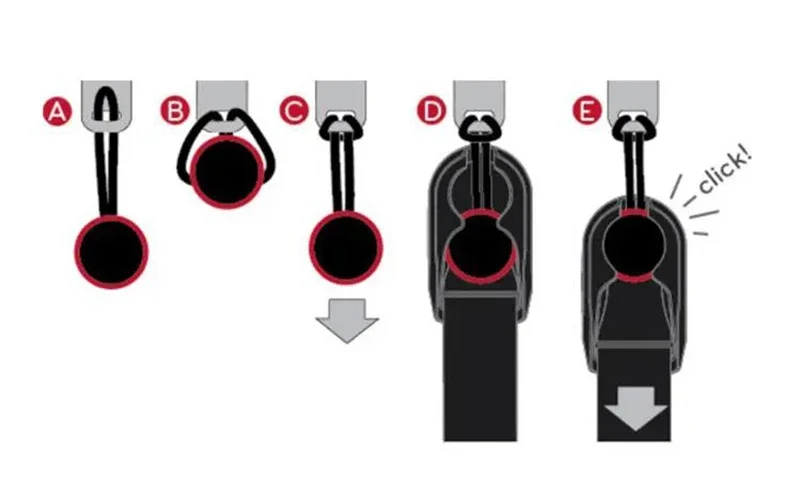 A
B
C
D
E
click!