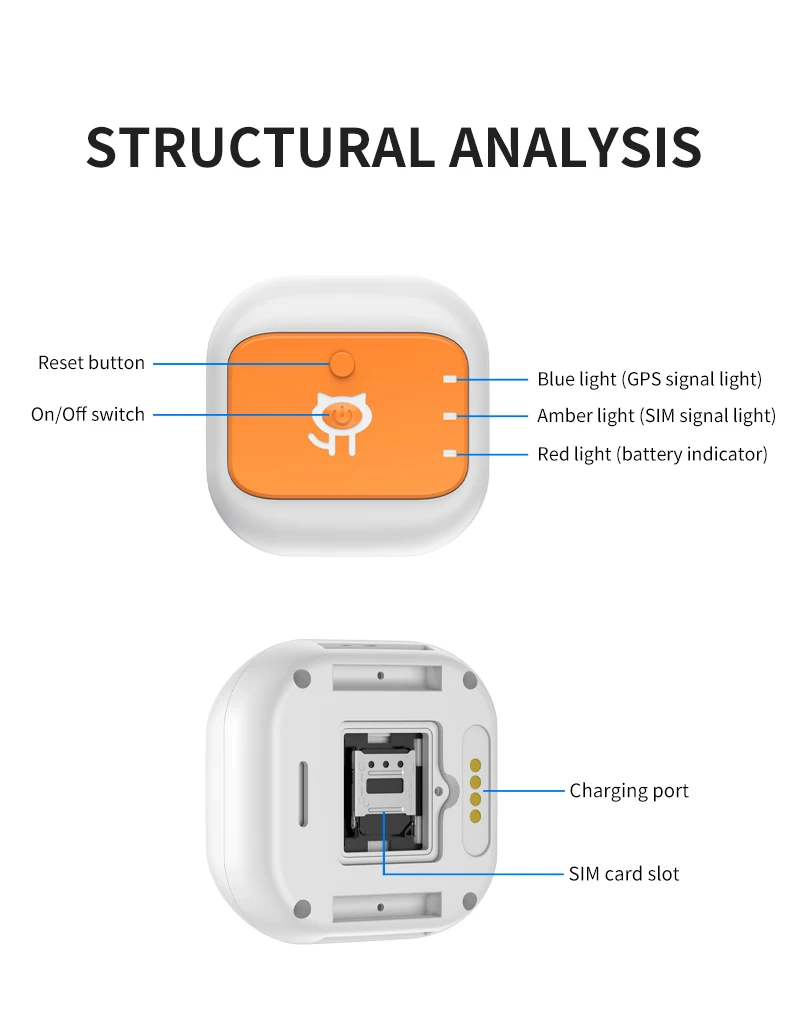 STRUCTURAL ANALYSIS

Reset button

On/Off switch

Blue light (GPS signal light)

Amber light (SIM signal light)

Red light (battery indicator)

Charging port

SIM card slot