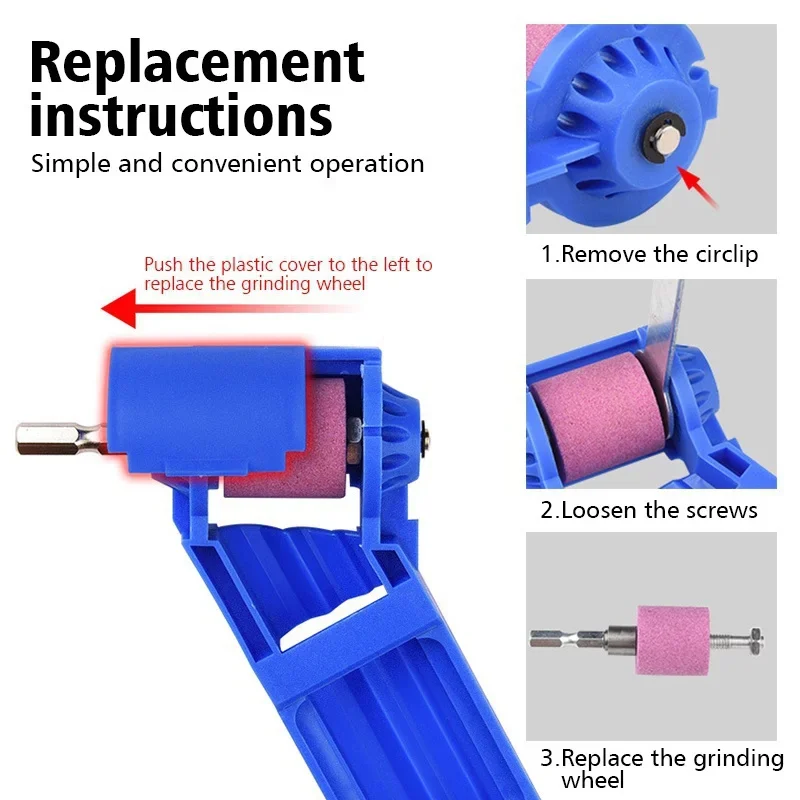 Replacement instructions
Simple and convenient operation

Push the plastic cover to the left to replace the grinding wheel

1.Remove the circlip

2.Loosen the screws

3.Replace the grinding wheel