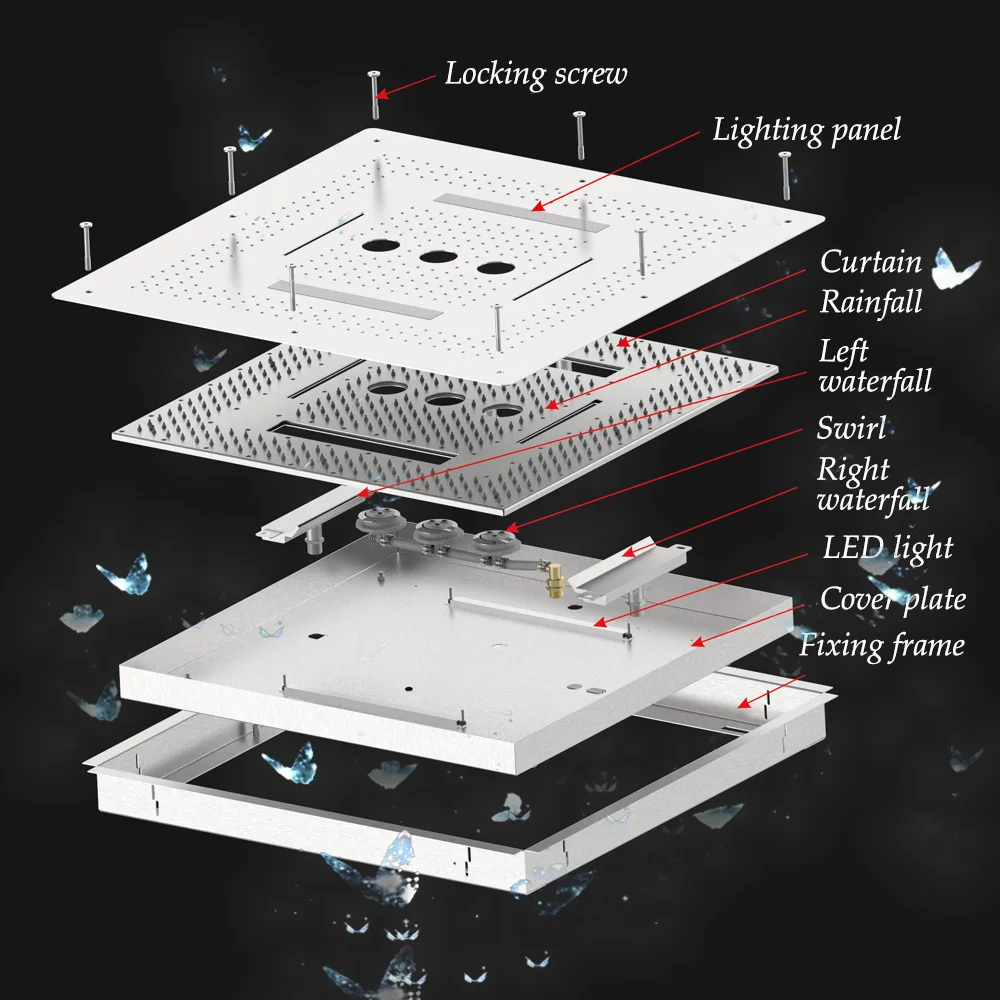 Locking screw

Lighting panel

Curtain

Rainfall

Left waterfall

Swirl

Right waterfall

LED light

Cover plate

Fixing frame