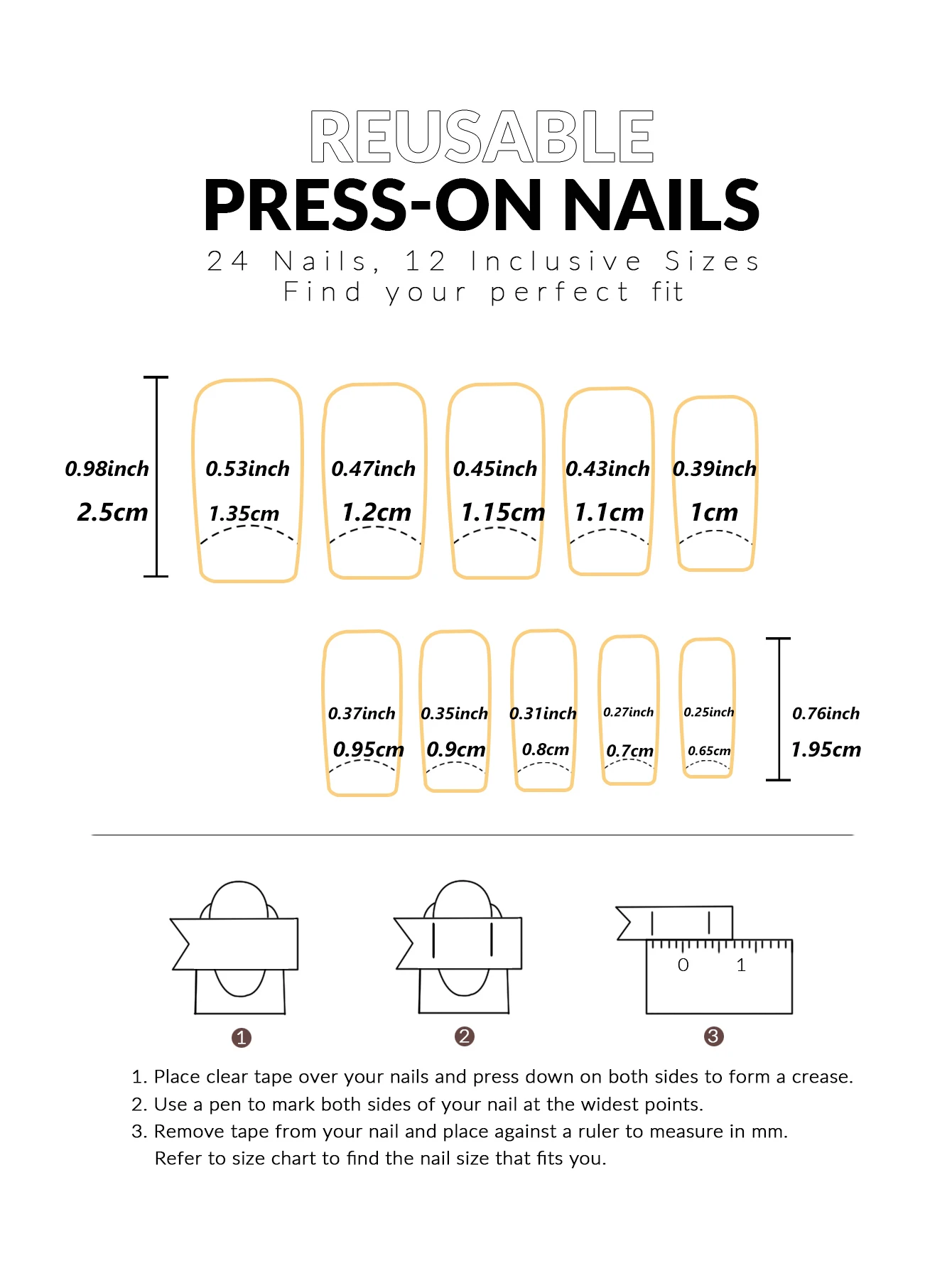 REUSABLE
PRESS-ON NAILS
24 Nails, 12 Inclusive Sizes
Find your perfect fit

0.98inch
2.5cm

0.53inch
1.35cm

0.47inch
1.2cm

0.45inch
1.15cm

0.43inch
1.1cm

0.39inch
1cm

0.37inch
0.95cm

0.35inch
0.9cm

0.31inch
0.8cm

0.27inch
0.7cm

0.25inch
0.65cm

0.76inch
1.95cm

0 1

1 2 3

1. Place clear tape over your nails and press down on both sides to form a crease.
2. Use a pen to mark both sides of your nail at the widest points.
3. Remove tape from your nail and place against a ruler to measure in mm. Refer to size chart to find the nail size that fits you.