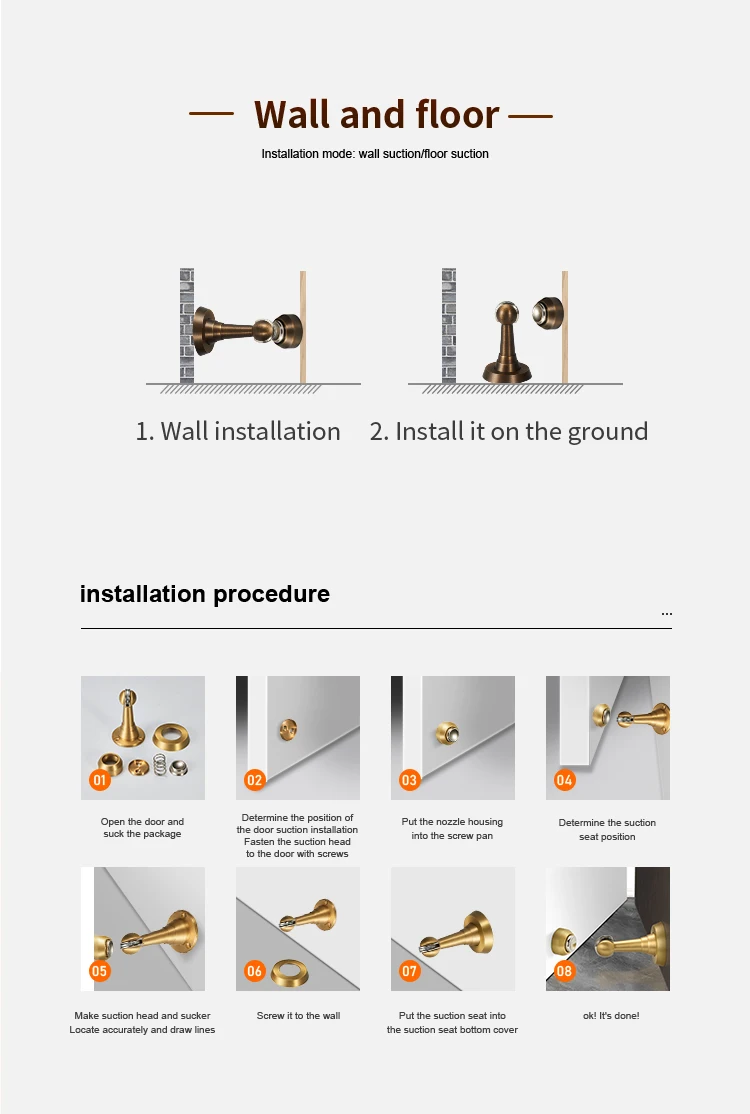 — Wall and floor —

Installation mode: wall suction/floor suction

1. Wall installation

2. Install it on the ground

installation procedure

...

01

Open the door and suck the package

02

Determine the position of the door suction installation Fasten the suction head to the door with screws

03

Put the nozzle housing into the screw pan

04

Determine the suction seat position

05

Make suction head and sucker Locate accurately and draw lines

06

Screw it to the wall

07

Put the suction seat into the suction seat bottom cover

08

ok! It's done!