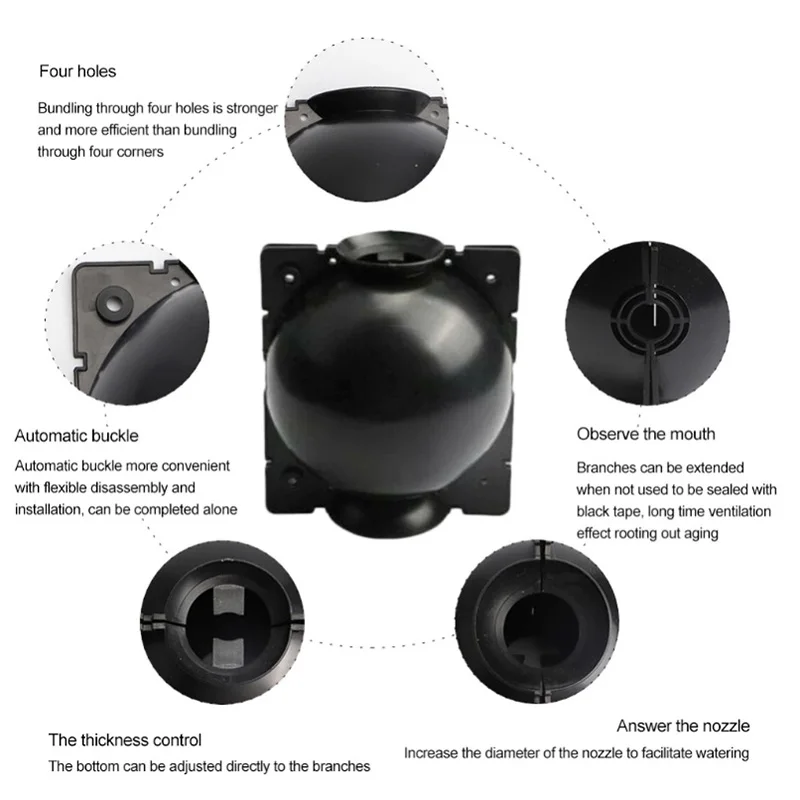 Four holes

Bundling through four holes is stronger and more efficient than bundling through four corners

Automatic buckle

Automatic buckle more convenient with flexible disassembly and installation, can be completed alone

Observe the mouth

Branches can be extended when not used to be sealed with black tape, long time ventilation effect rooting out aging

The thickness control

The bottom can be adjusted directly to the branches

Answer the nozzle

Increase the diameter of the nozzle to facilitate watering