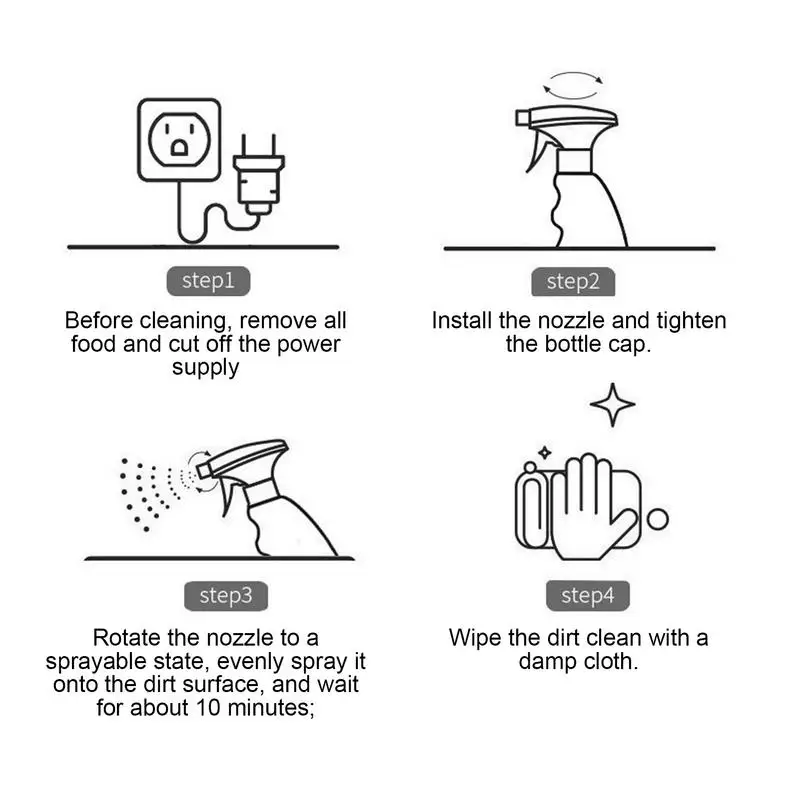 step1

Before cleaning, remove all food and cut off the power supply

step2

Install the nozzle and tighten the bottle cap.

step3

Rotate the nozzle to a sprayable state, evenly spray it onto the dirt surface, and wait for about 10 minutes;

step4

Wipe the dirt clean with a damp cloth.