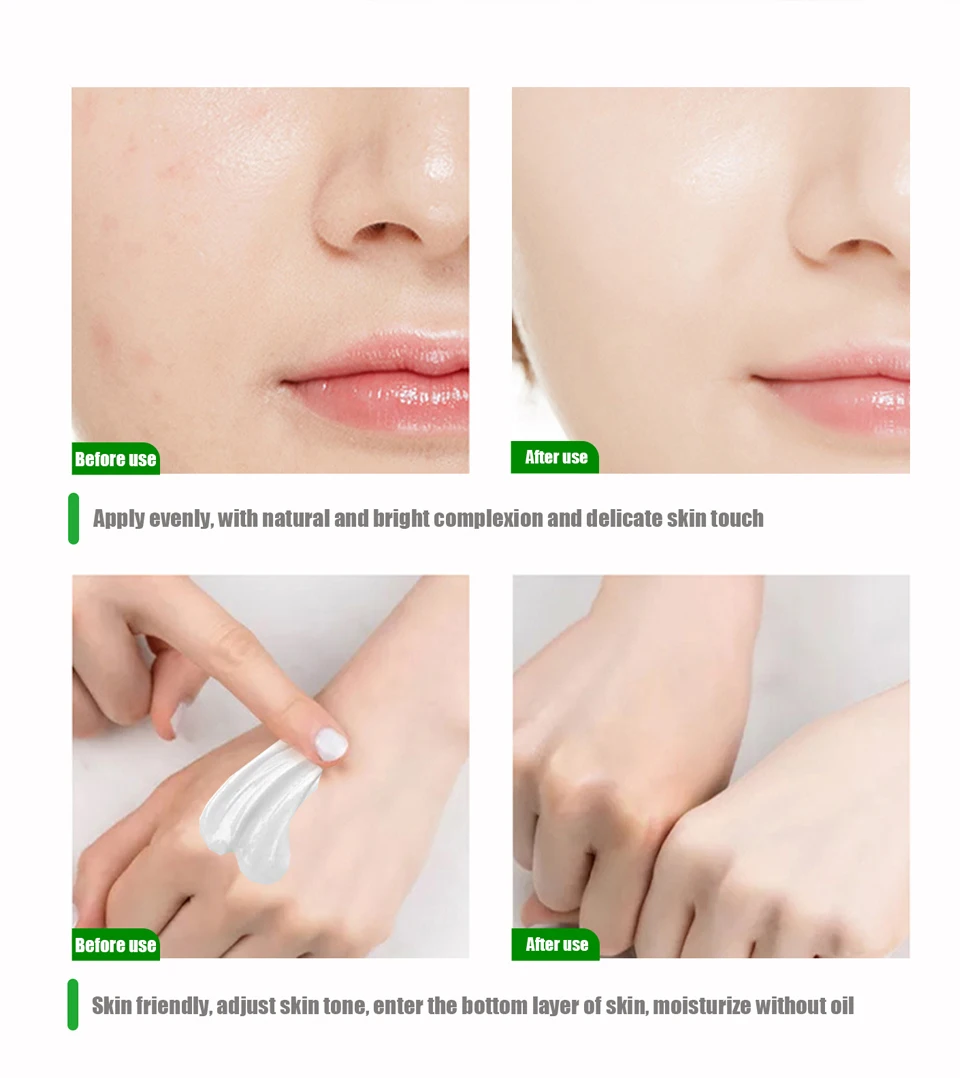 Before use

After use

Apply evenly, with natural and bright complexion and delicate skin touch

Before use

After use

Skin friendly, adjust skin tone, enter the bottom layer of skin, moisturize without oil