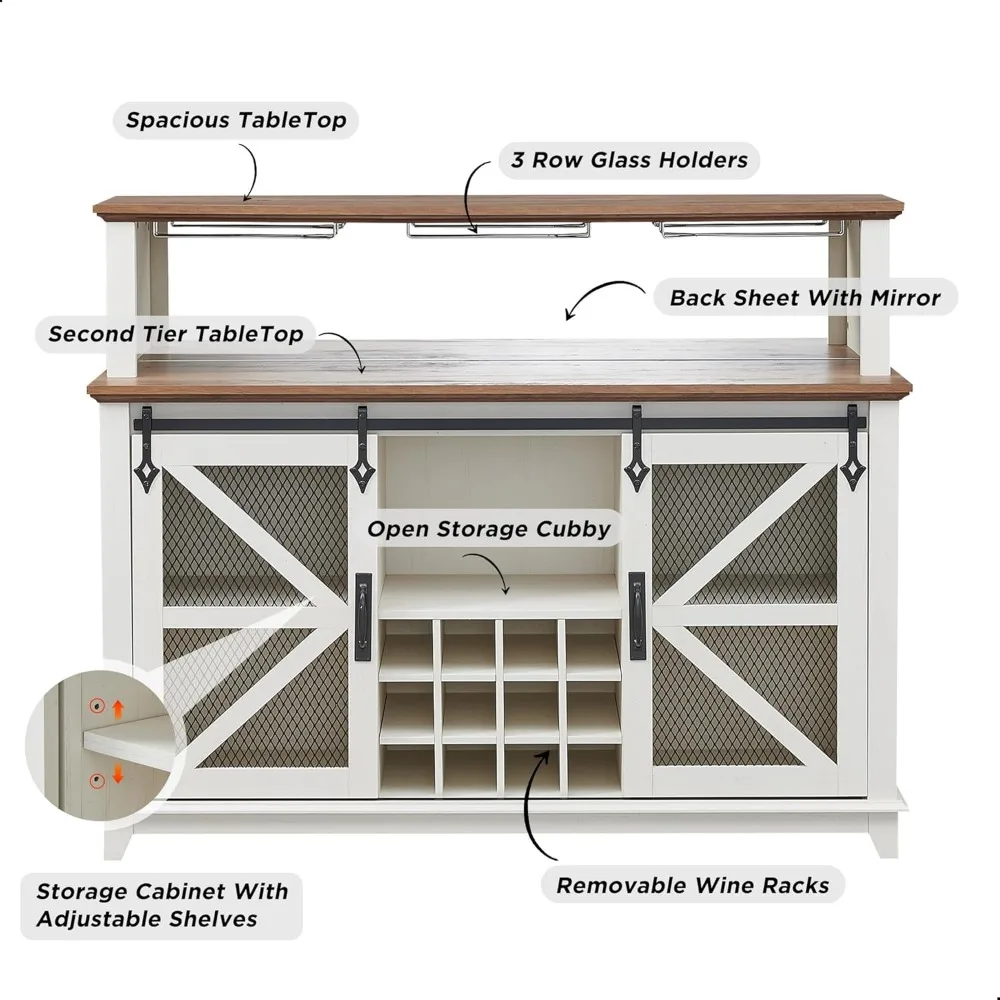 Spacious TableTop

3 Row Glass Holders

Back Sheet With Mirror

Second Tier TableTop

Open Storage Cubby

Storage Cabinet With Adjustable Shelves

Removable Wine Racks