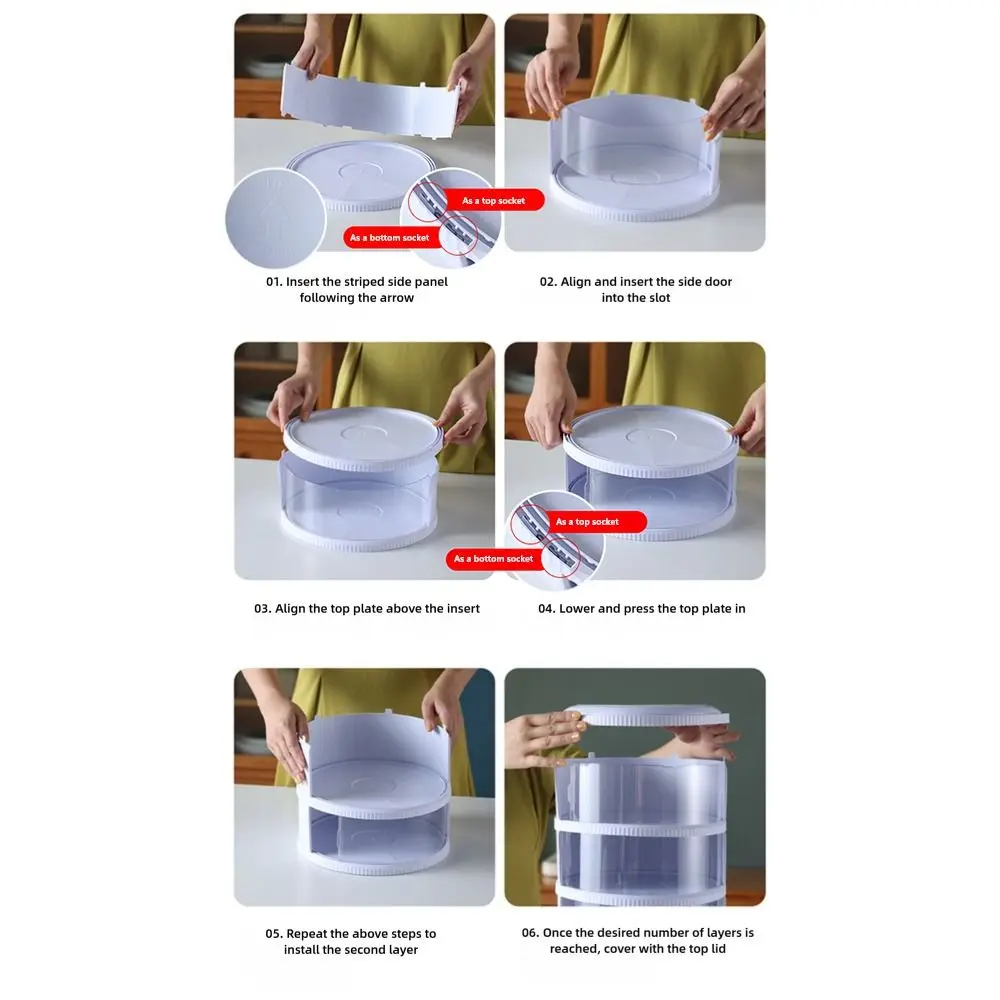 As a top socket
As a bottom socket

01. Insert the striped side panel following the arrow

02. Align and insert the side door into the slot

As a top socket
As a bottom socket

03. Align the top plate above the insert

04. Lower and press the top plate in

05. Repeat the above steps to install the second layer

06. Once the desired number of layers is reached, cover with the top lid