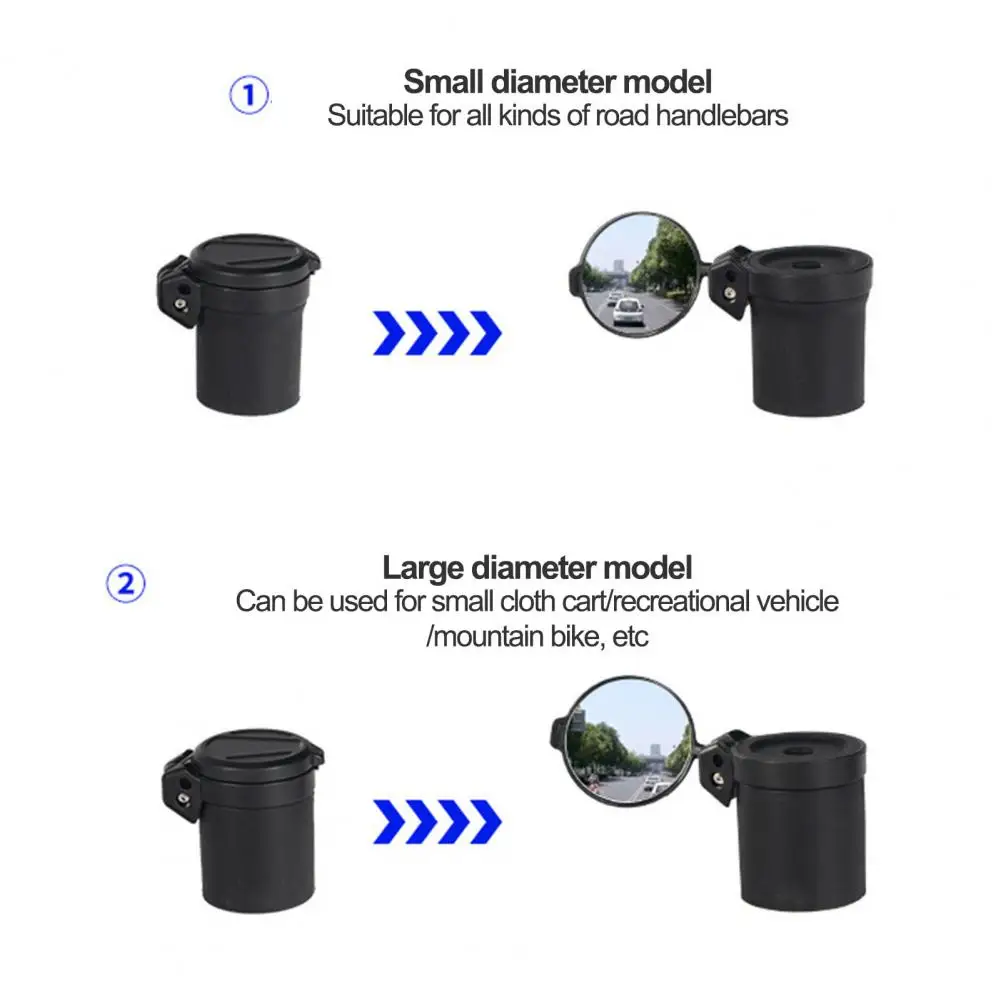 ①
Small diameter model
Suitable for all kinds of road handlebars

②
Large diameter model
Can be used for small cloth cart/recreational vehicle /mountain bike, etc