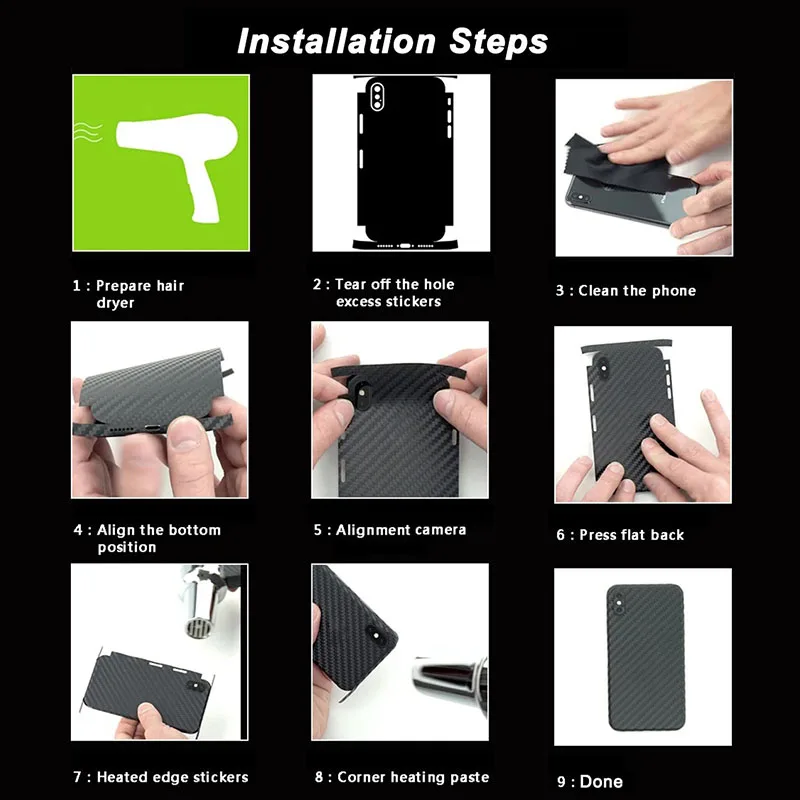 Installation Steps

1 : Prepare hair dryer

2 : Tear off the hole excess stickers

3 : Clean the phone

4 : Align the bottom position

5 : Alignment camera

6 : Press flat back

7 : Heated edge stickers

8 : Corner heating paste

9 : Done