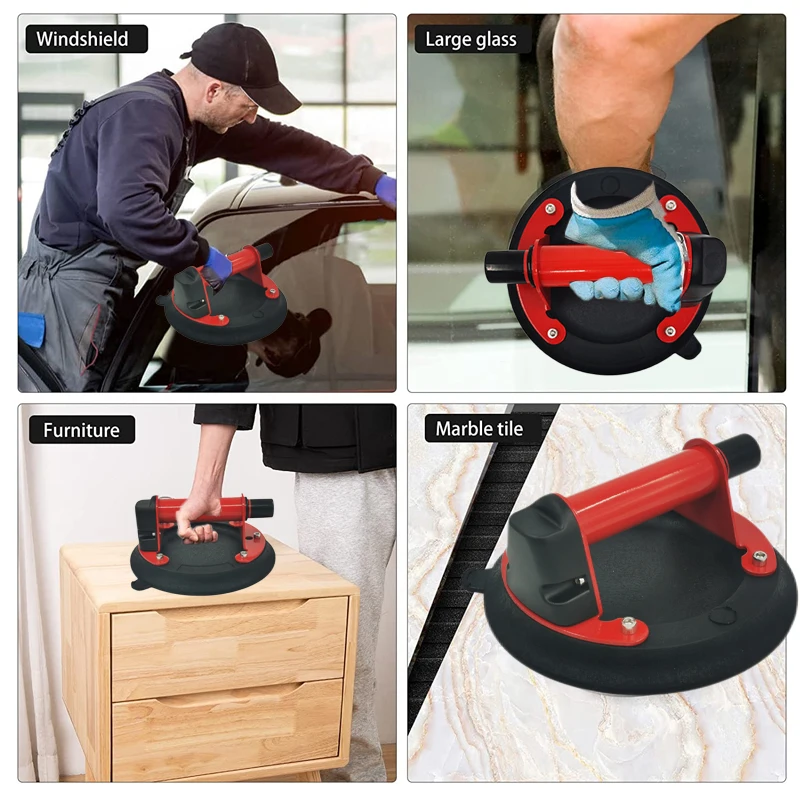 Windshield

Large glass

Furniture

Marble tile