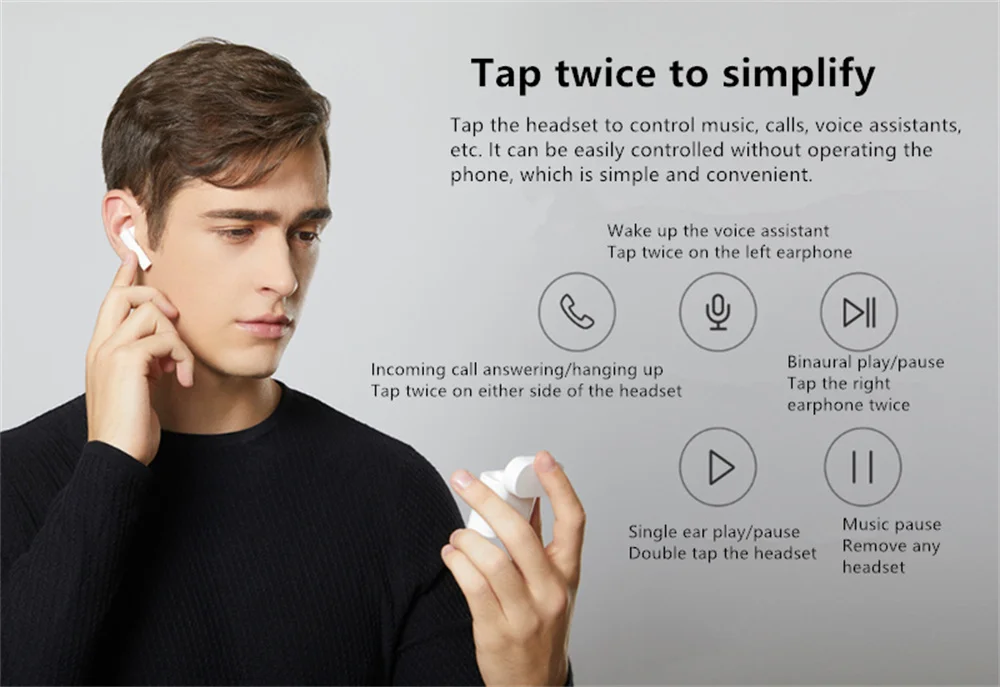 Tap twice to simplify

Tap the headset to control music, calls, voice assistants, etc. It can be easily controlled without operating the phone, which is simple and convenient.

Wake up the voice assistant
Tap twice on the left earphone

Incoming call answering/hanging up
Tap twice on either side of the headset

Binaural play/pause
Tap the right earphone twice

Single ear play/pause
Double tap the headset

Music pause
Remove any headset