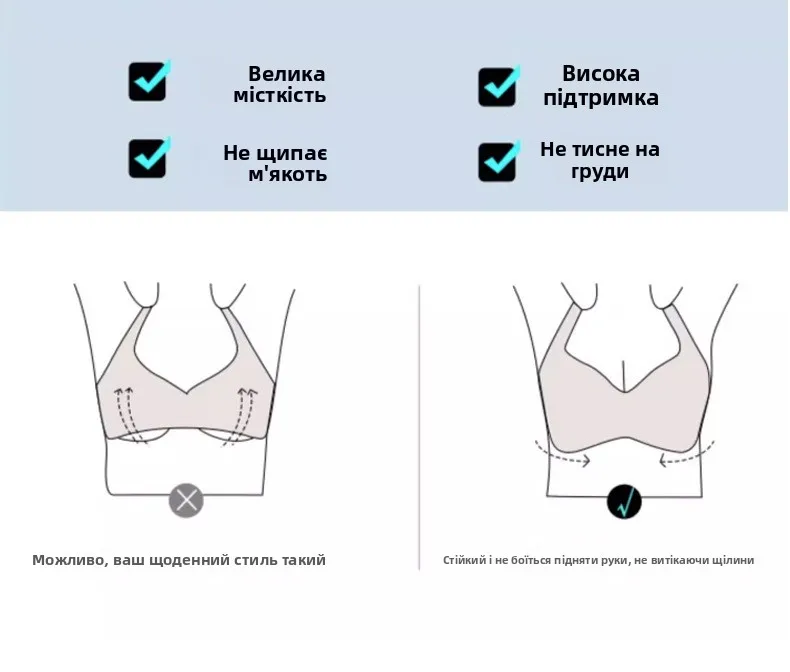 Велика місткість

Висока підтримка

Не щипає м'якоть

Не тисне на груди

Можливо, ваш щоденний стиль такий

Стійкий і не боїться підняти руки, не витікаючи щілини