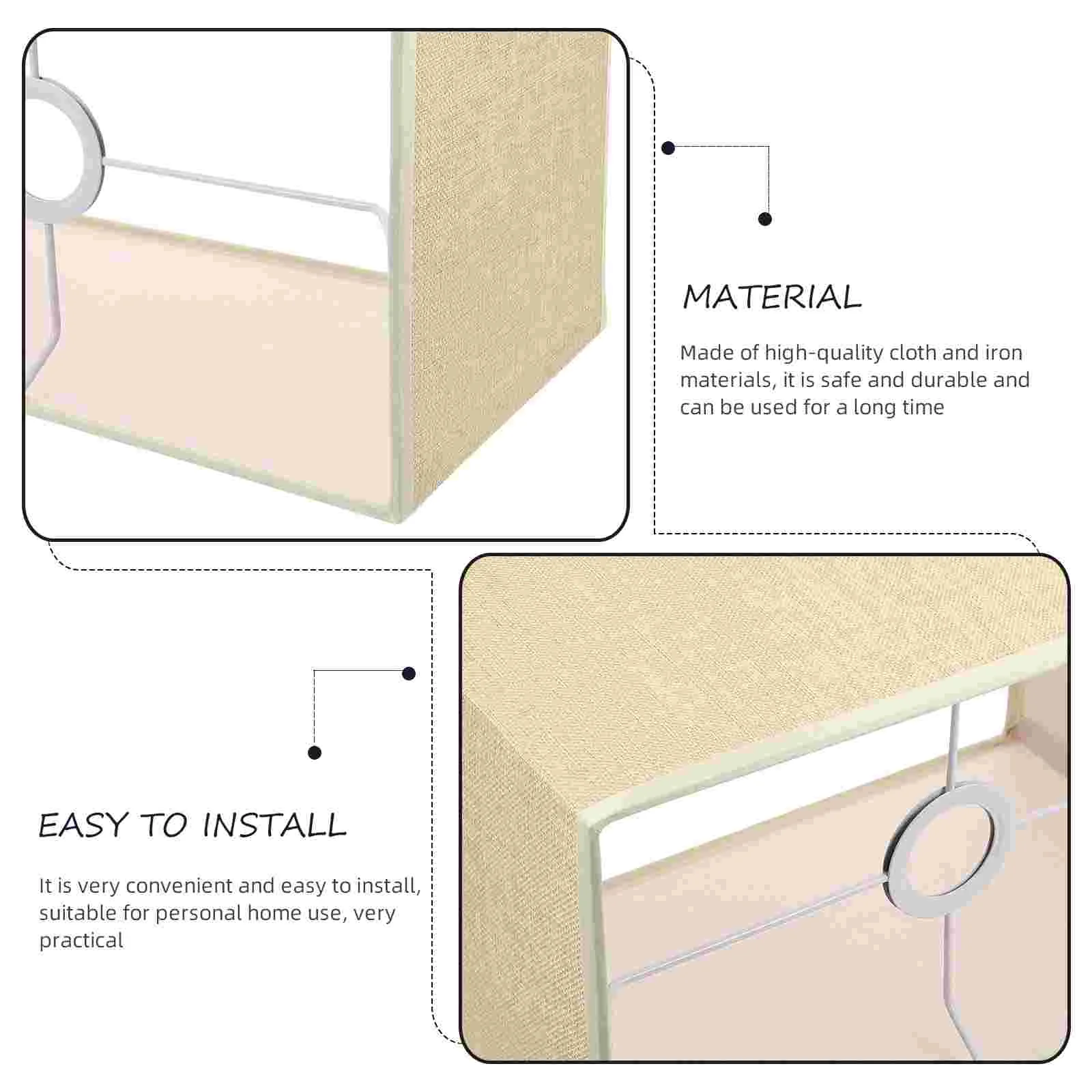 MATERIAL

Made of high-quality cloth and iron materials, it is safe and durable and can be used for a long time

EASY TO INSTALL

It is very convenient and easy to install, suitable for personal home use, very practical