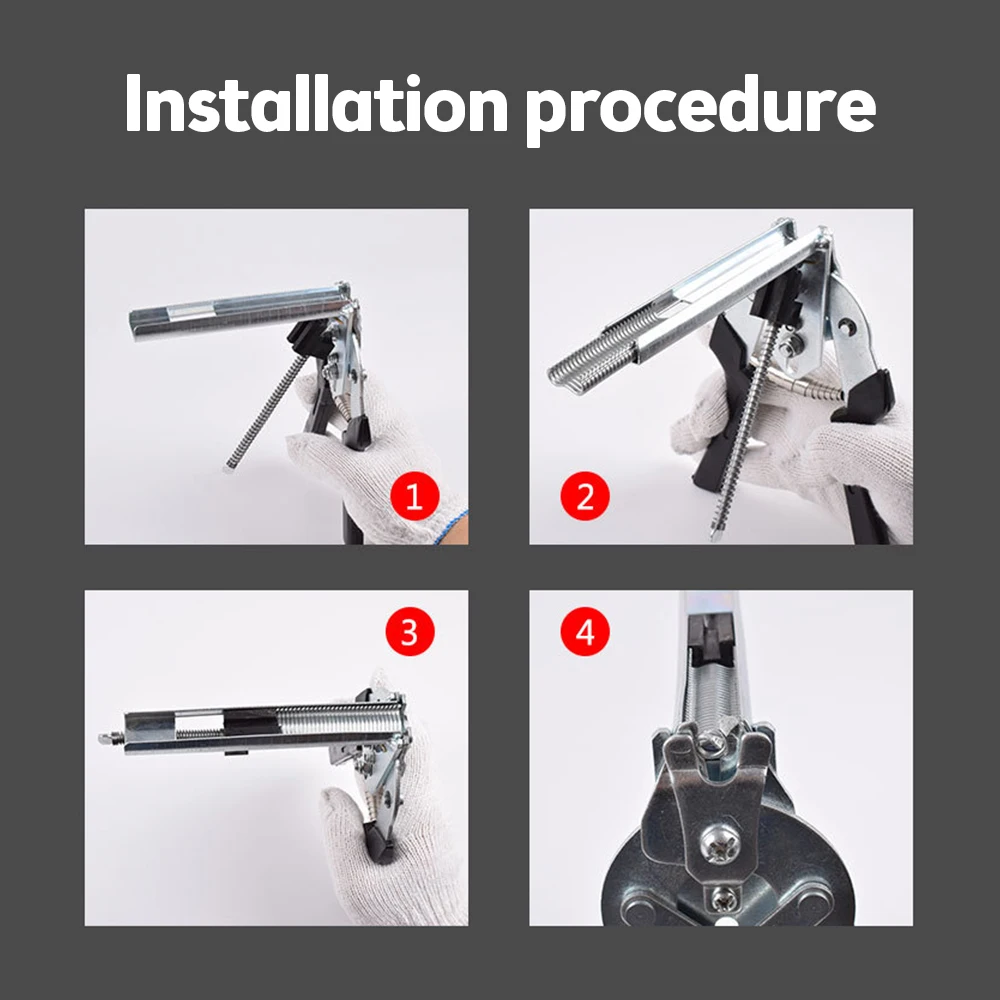 Installation procedure

1

2

3

4