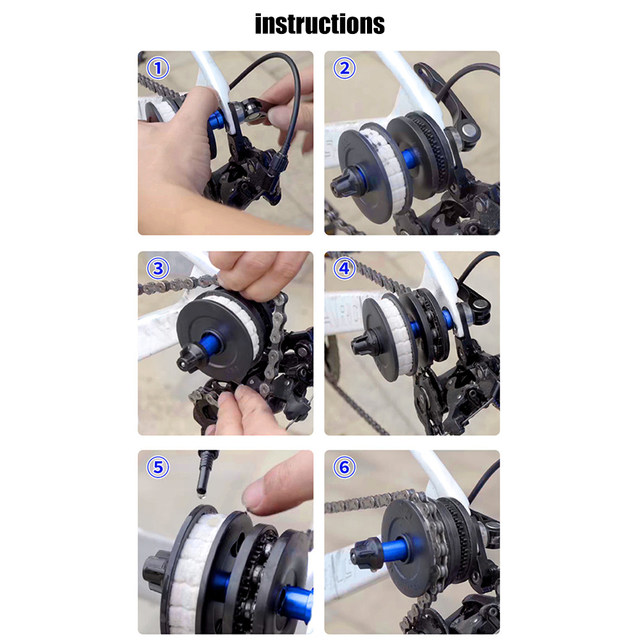 instructions

①

②

③

④

⑤

⑥