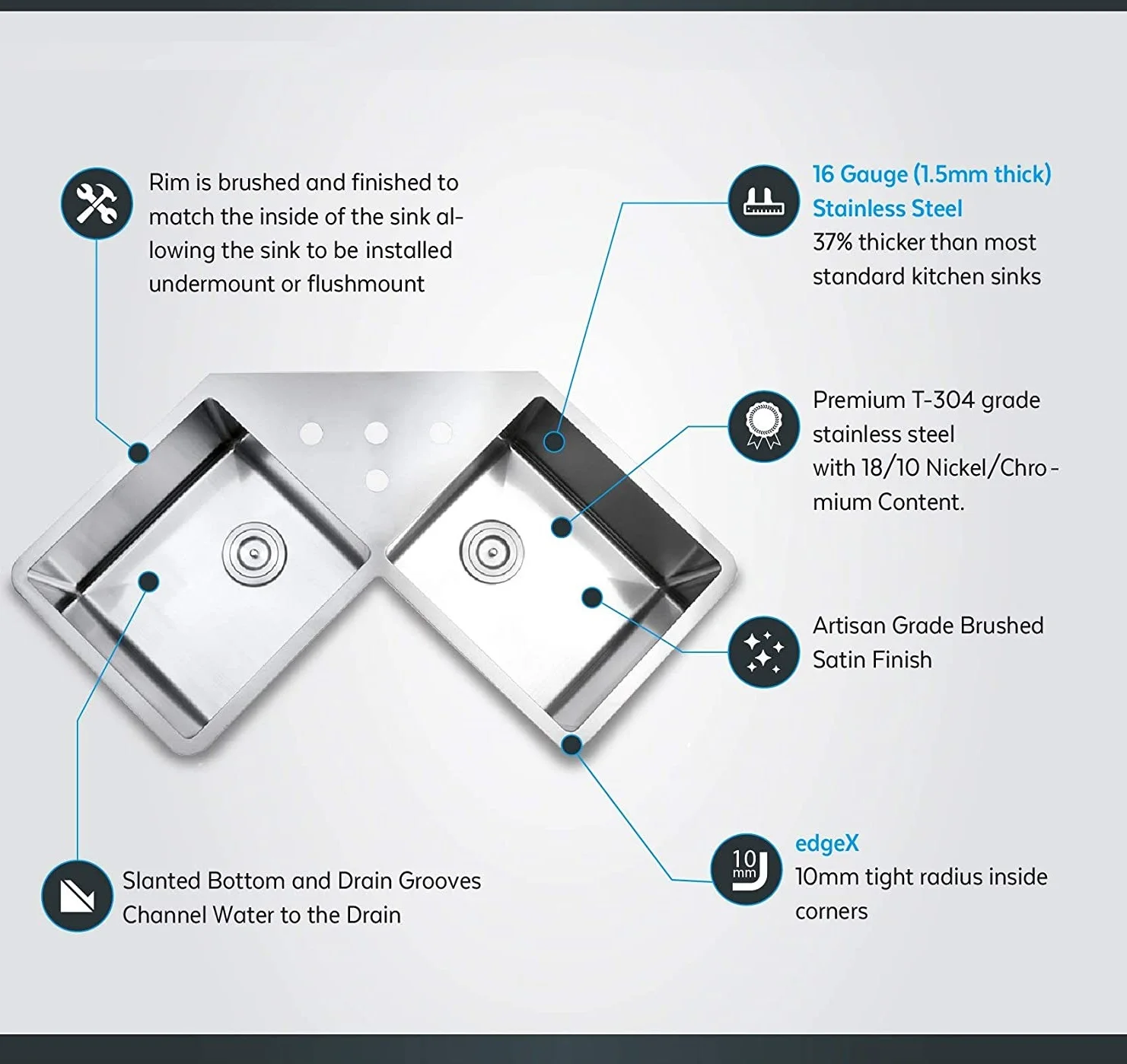 Rim is brushed and finished to match the inside of the sink allowing the sink to be installed undermount or flushmount

16 Gauge (1.5mm thick) Stainless Steel
37% thicker than most standard kitchen sinks

Premium T-304 grade stainless steel with 18/10 Nickel/Chromium Content.

Artisan Grade Brushed Satin Finish

Slanted Bottom and Drain Grooves Channel Water to the Drain

10 mm

edgeX
10mm tight radius inside corners