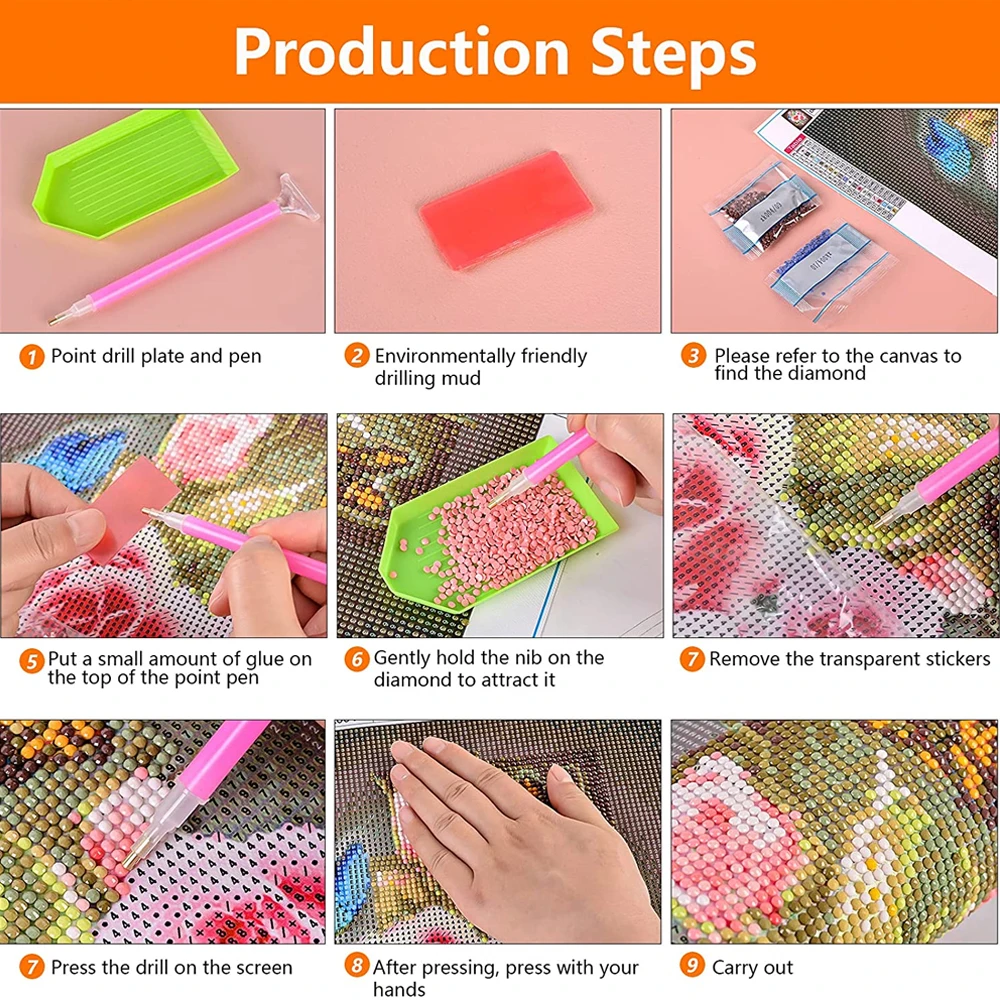 Production Steps

1 Point drill plate and pen

2 Environmentally friendly drilling mud

3 Please refer to the canvas to find the diamond

5 Put a small amount of glue on the top of the point pen

6 Gently hold the nib on the diamond to attract it

7 Remove the transparent stickers

7 Press the drill on the screen

8 After pressing, press with your hands

9 Carry out