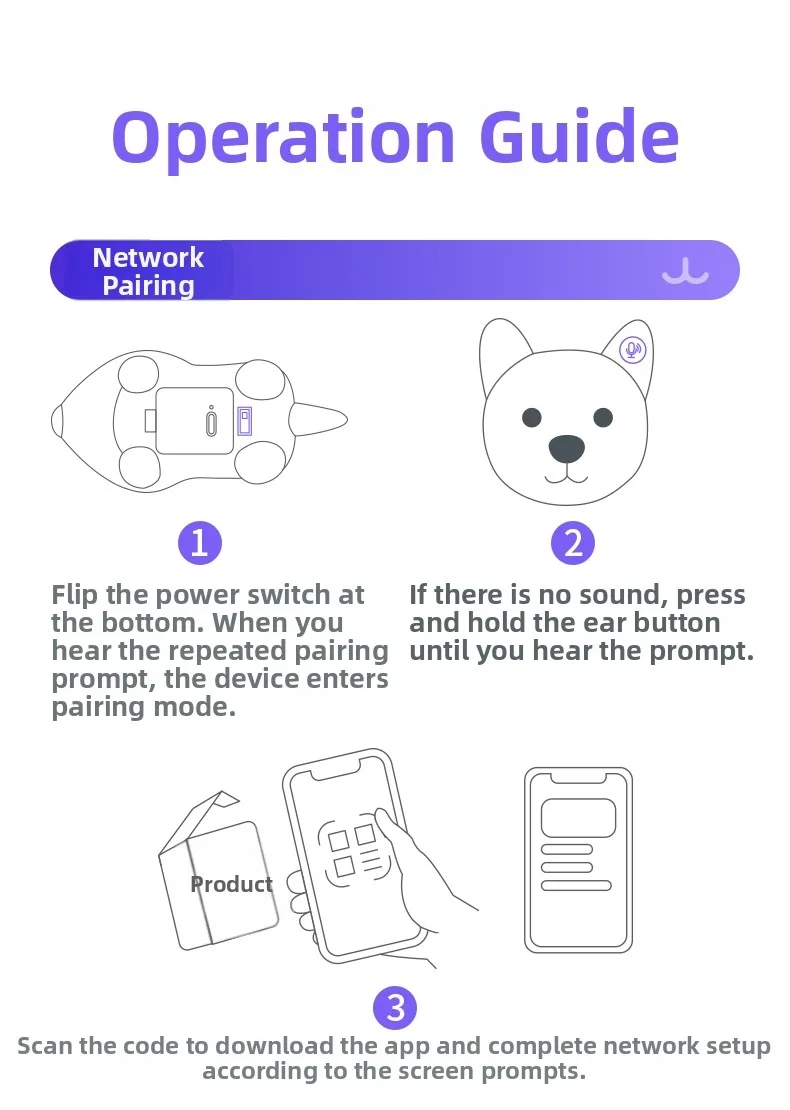 Operation Guide

Network Pairing

1

Flip the power switch at the bottom. When you hear the repeated pairing prompt, the device enters pairing mode.

2

If there is no sound, press and hold the ear button until you hear the prompt.

Product

3

Scan the code to download the app and complete network setup according to the screen prompts.