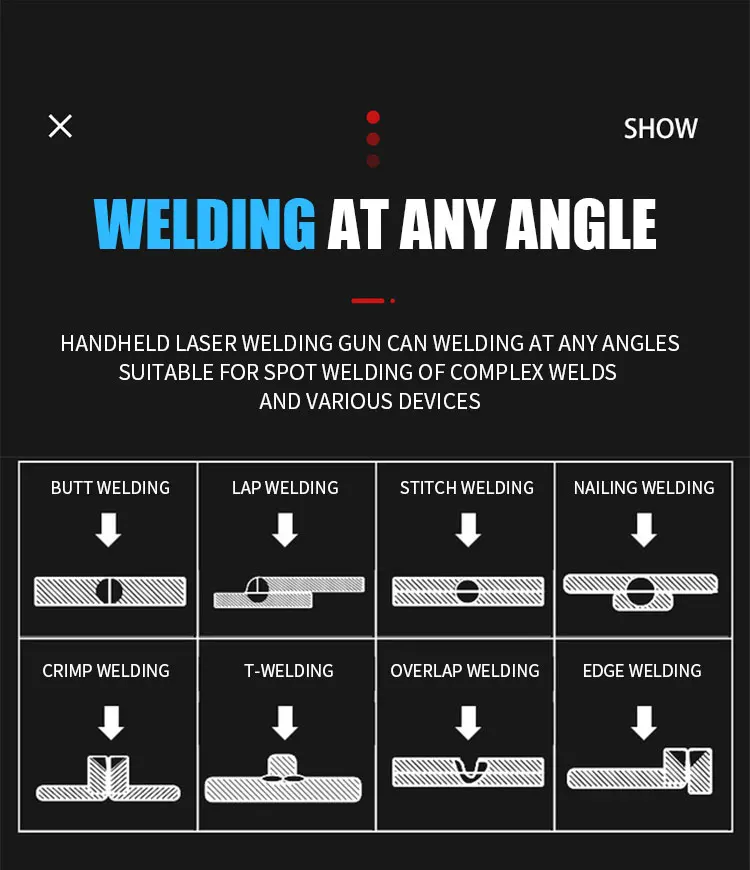 SHOW

WELDING AT ANY ANGLE

HANDHELD LASER WELDING GUN CAN WELDING AT ANY ANGLES SUITABLE FOR SPOT WELDING OF COMPLEX WELDS AND VARIOUS DEVICES

| BUTT WELDING | LAP WELDING | STITCH WELDING | NAILING WELDING |
|---|---|---|---|
| CRIMP WELDING | T-WELDING | OVERLAP WELDING | EDGE WELDING |