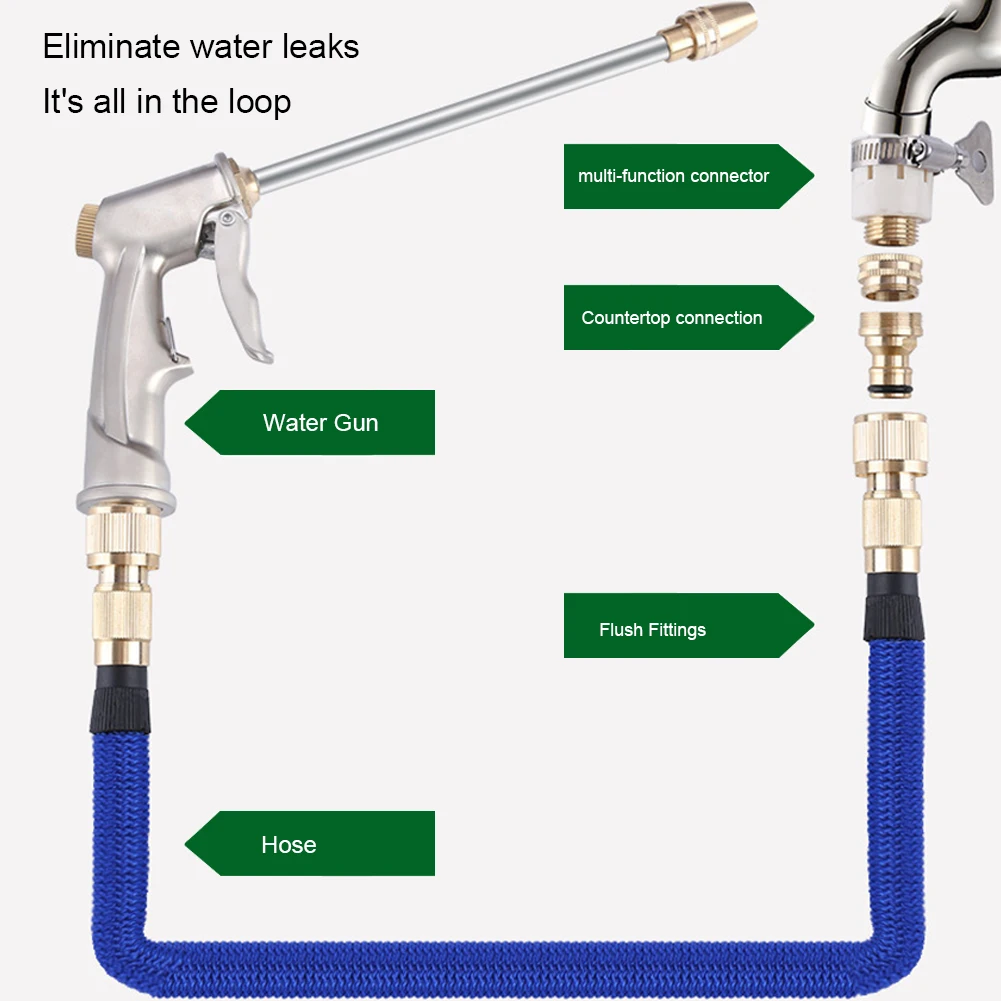 Eliminate water leaks
It's all in the loop

multi-function connector

Countertop connection

Water Gun

Flush Fittings

Hose