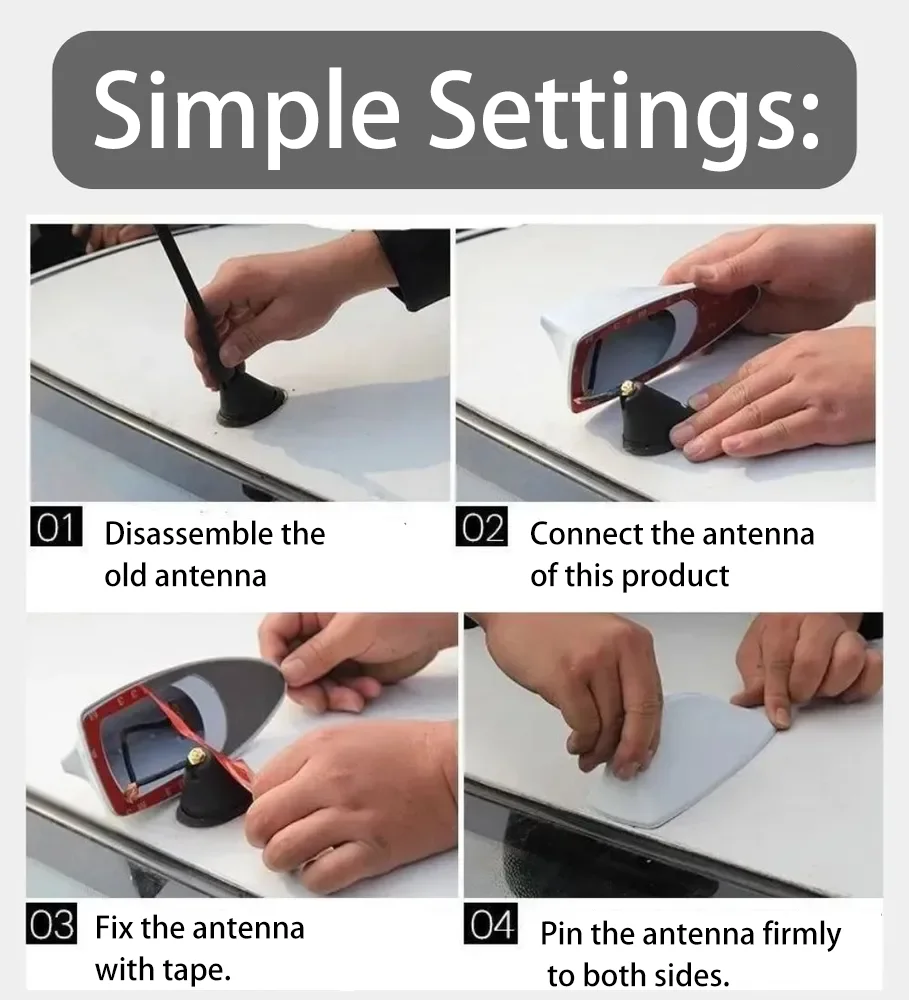 Simple Settings:

01 Disassemble the old antenna

02 Connect the antenna of this product

03 Fix the antenna with tape.

04 Pin the antenna firmly to both sides.