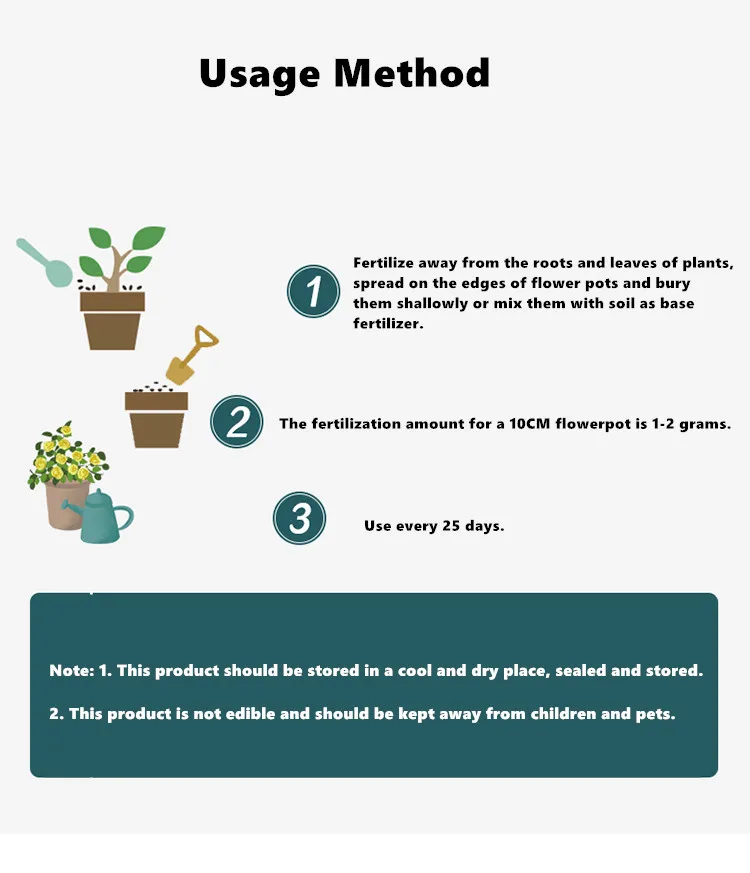 Usage Method

1

Fertilize away from the roots and leaves of plants, spread on the edges of flower pots and bury them shallowly or mix them with soil as base fertilizer.

2

The fertilization amount for a 10CM flowerpot is 1-2 grams.

3

Use every 25 days.

Note: 1. This product should be stored in a cool and dry place, sealed and stored.

2. This product is not edible and should be kept away from children and pets.