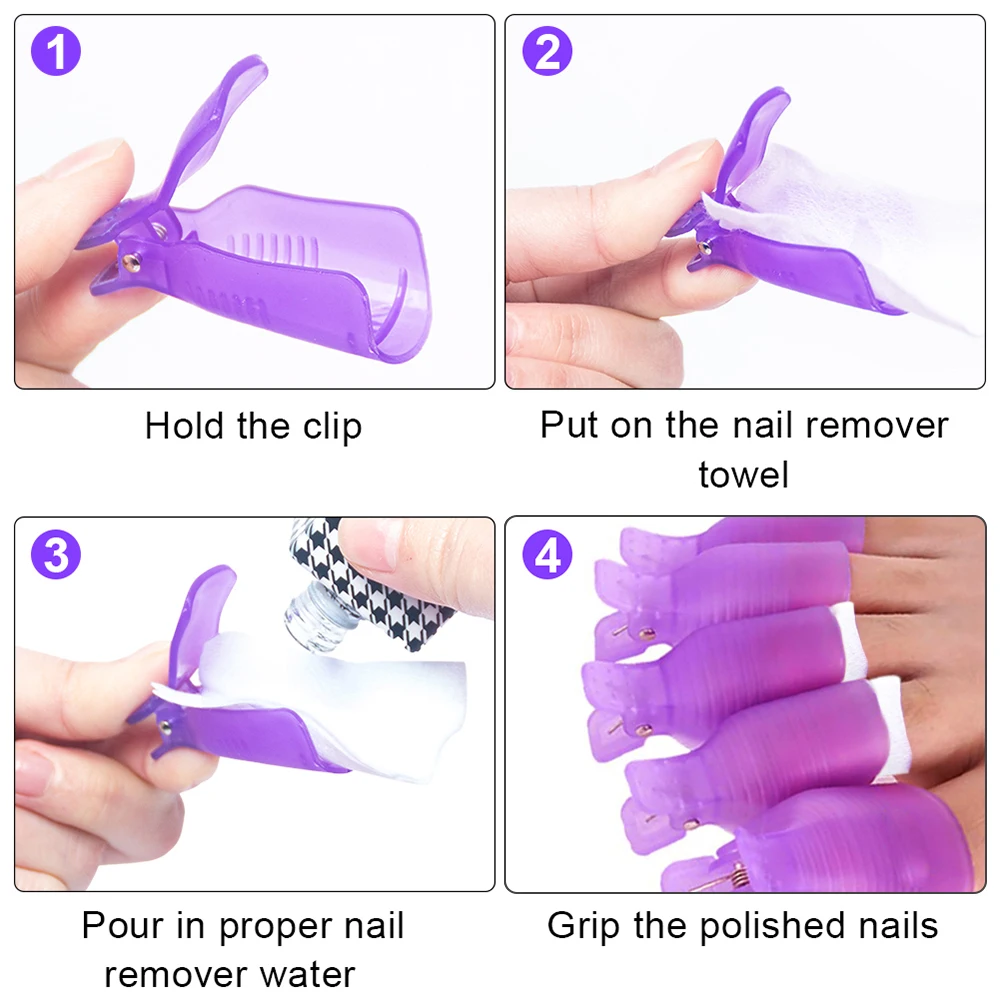 1

Hold the clip

2

Put on the nail remover towel

3

Pour in proper nail remover water

4

Grip the polished nails