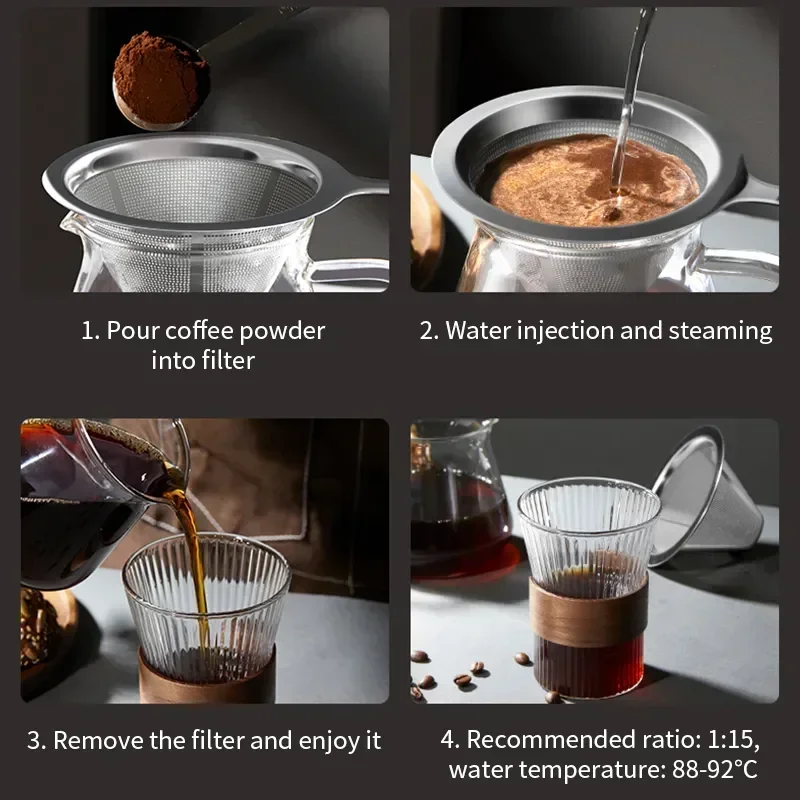 1. Pour coffee powder into filter

2. Water injection and steaming

3. Remove the filter and enjoy it

4. Recommended ratio: 1:15, water temperature: 88-92°C