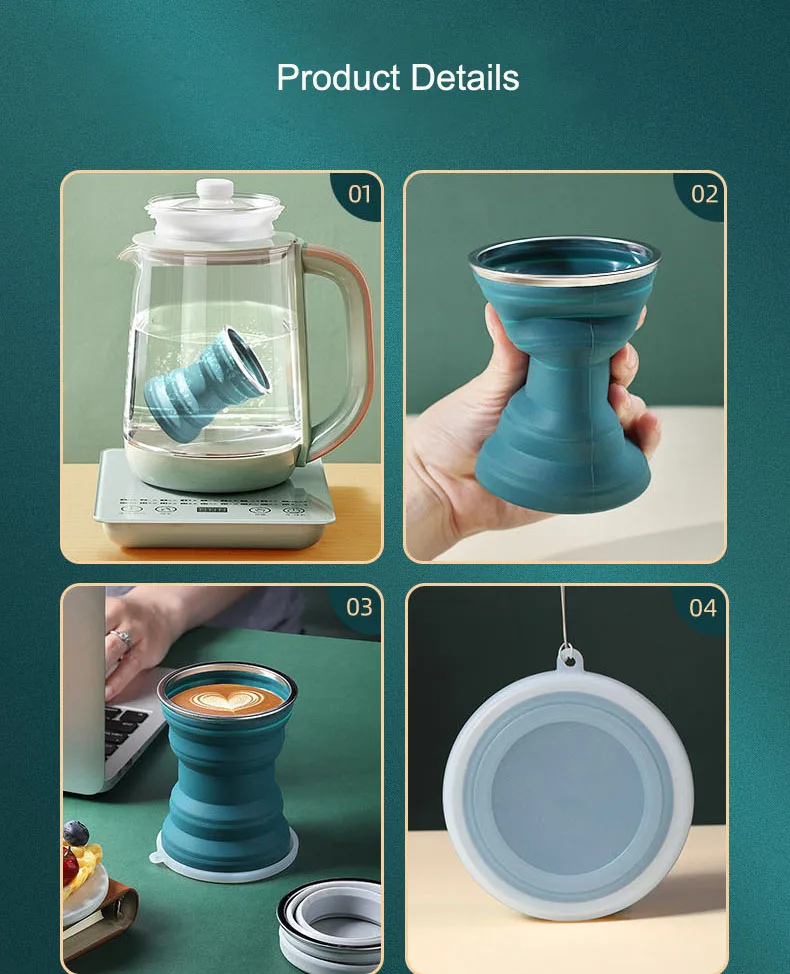 Product Details

01

02

03

04