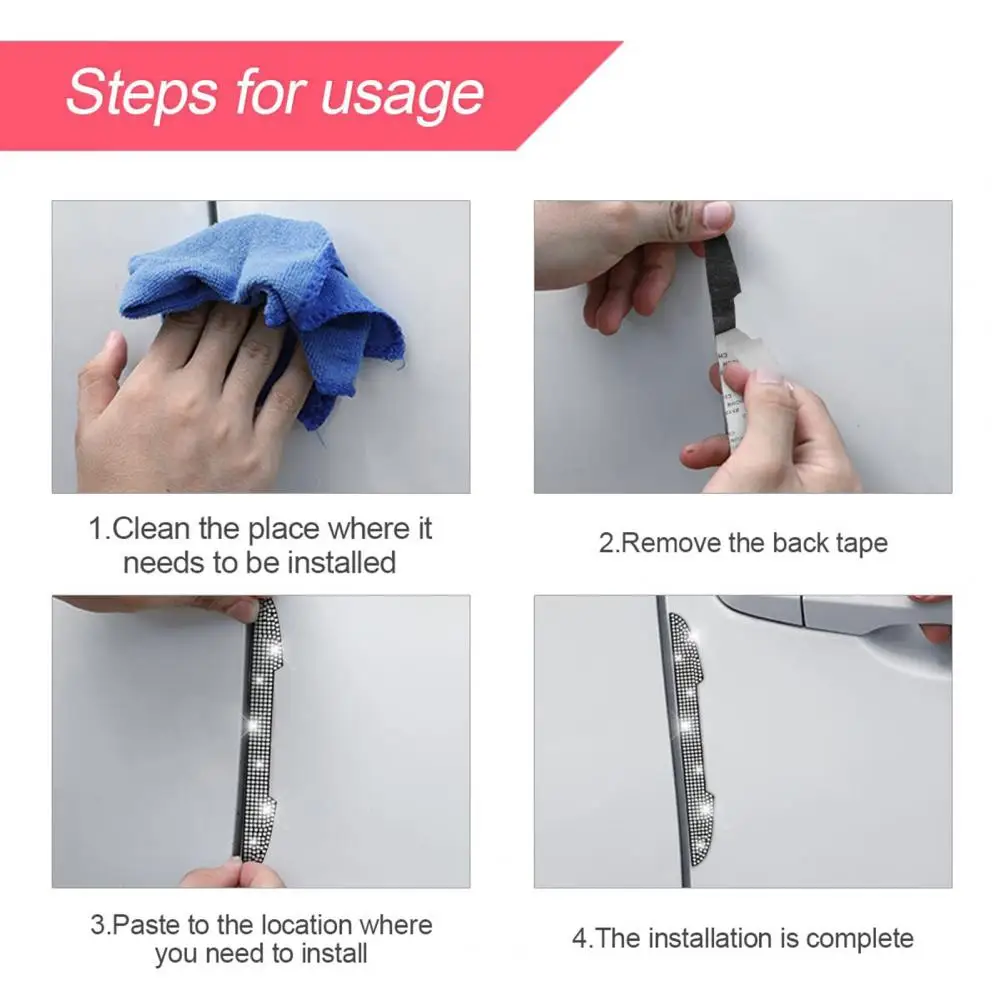 Steps for usage

1.Clean the place where it needs to be installed

2.Remove the back tape

3.Paste to the location where you need to install

4.The installation is complete