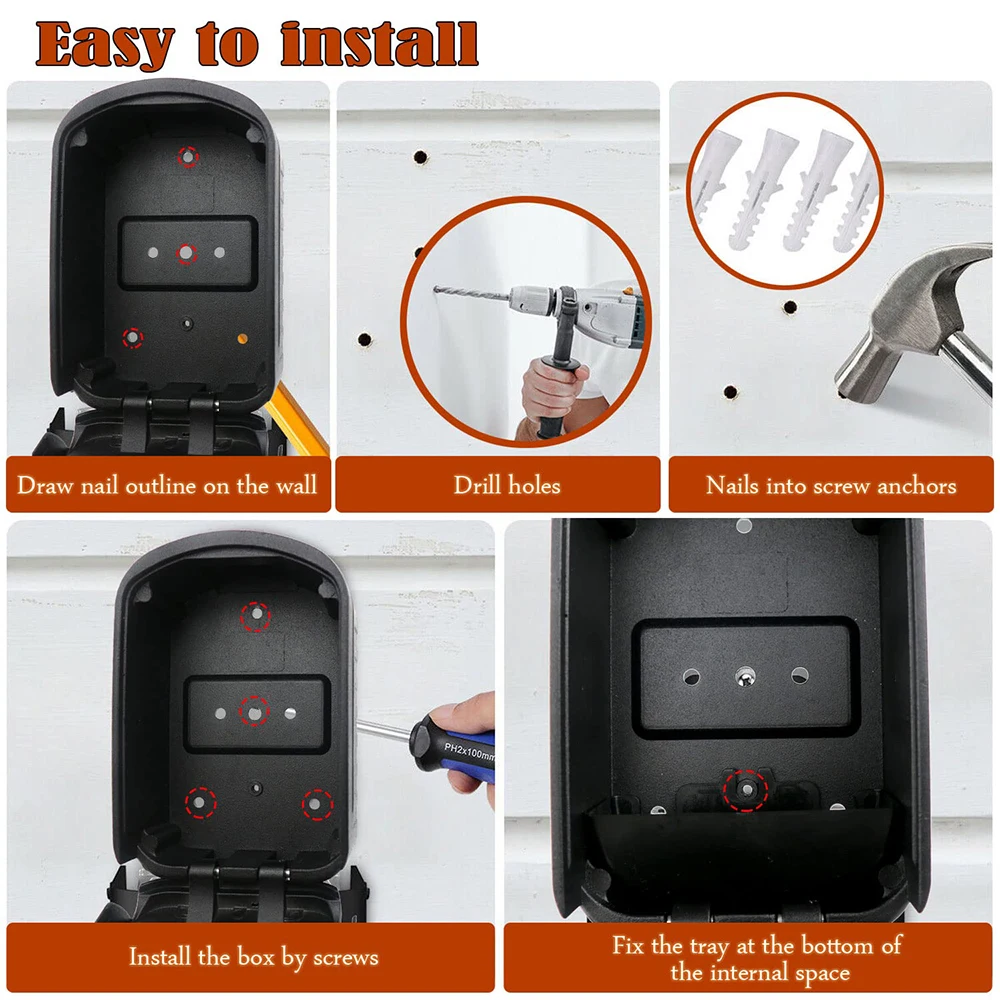 Easy to install

Draw nail outline on the wall

Drill holes

Nails into screw anchors

PH2x100mm

Install the box by screws

Fix the tray at the bottom of the internal space