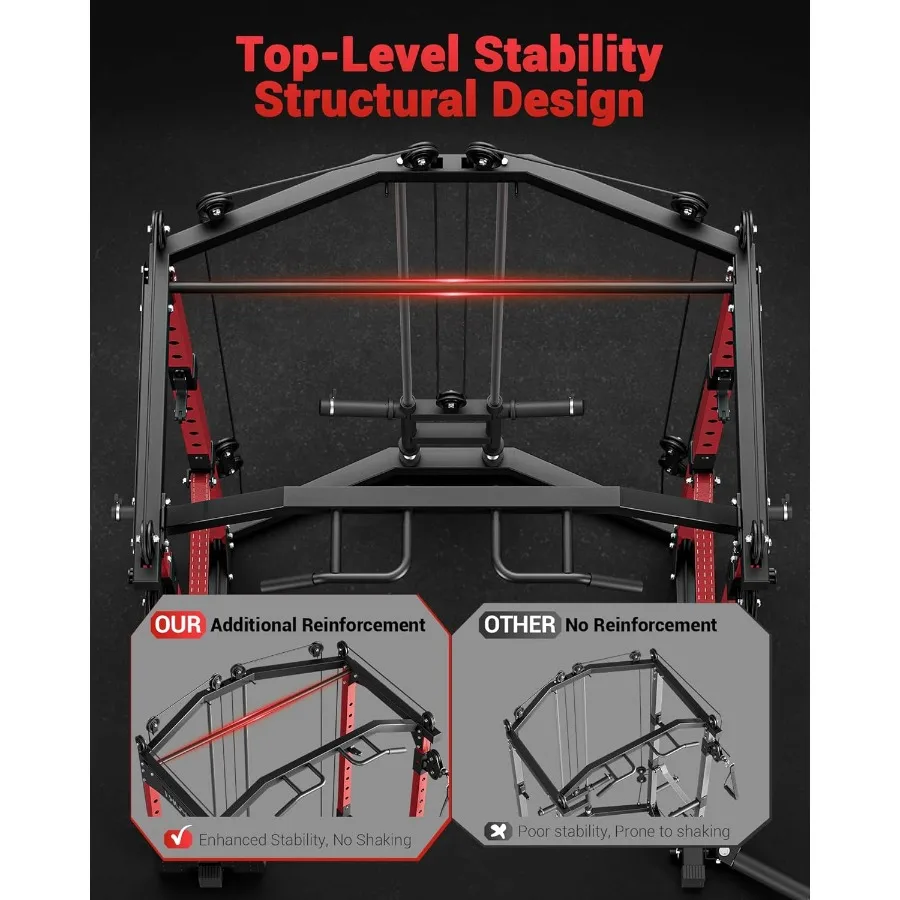 Top-Level Stability Structural Design

OUR Additional Reinforcement

Enhanced Stability, No Shaking

OTHER No Reinforcement

Poor stability, Prone to shaking