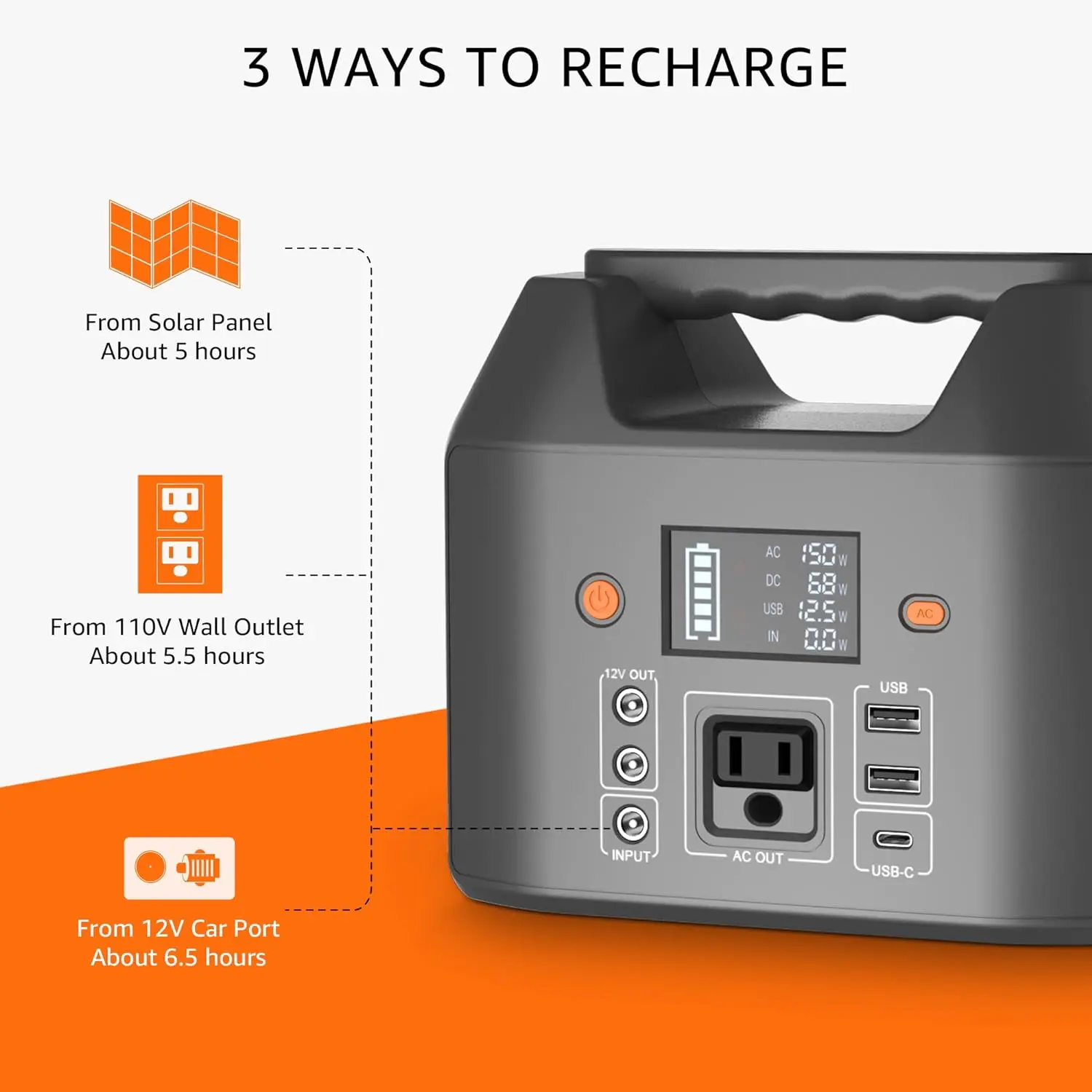 3 WAYS TO RECHARGE

From Solar Panel
About 5 hours

From 110V Wall Outlet
About 5.5 hours

From 12V Car Port
About 6.5 hours

AC 150 W
DC 68 W
USB 12.5 W
IN 0.0 W

AC

12V OUT

INPUT

AC OUT

USB

USB-C