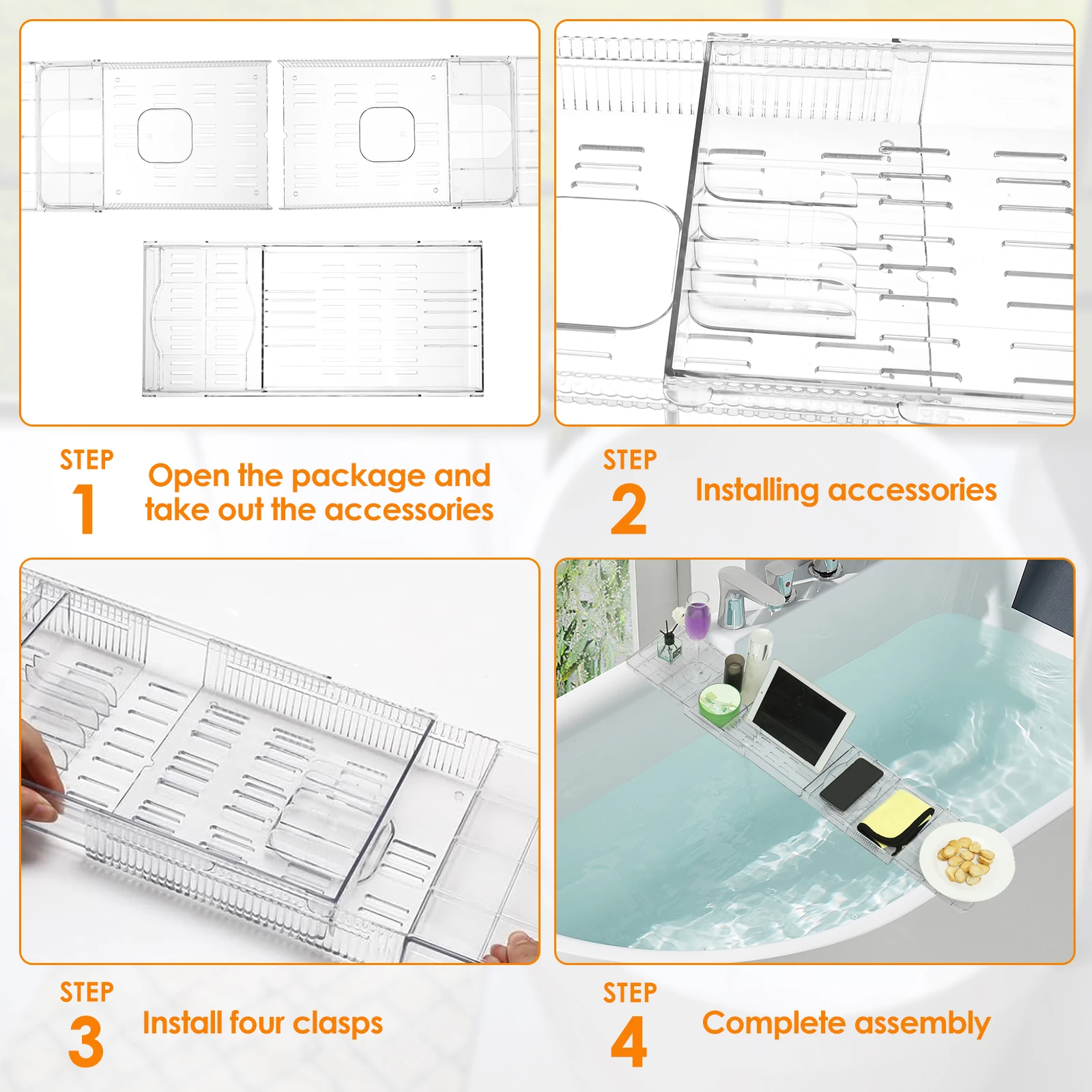 STEP 1 Open the package and take out the accessories

STEP 2 Installing accessories

STEP 3 Install four clasps

STEP 4 Complete assembly