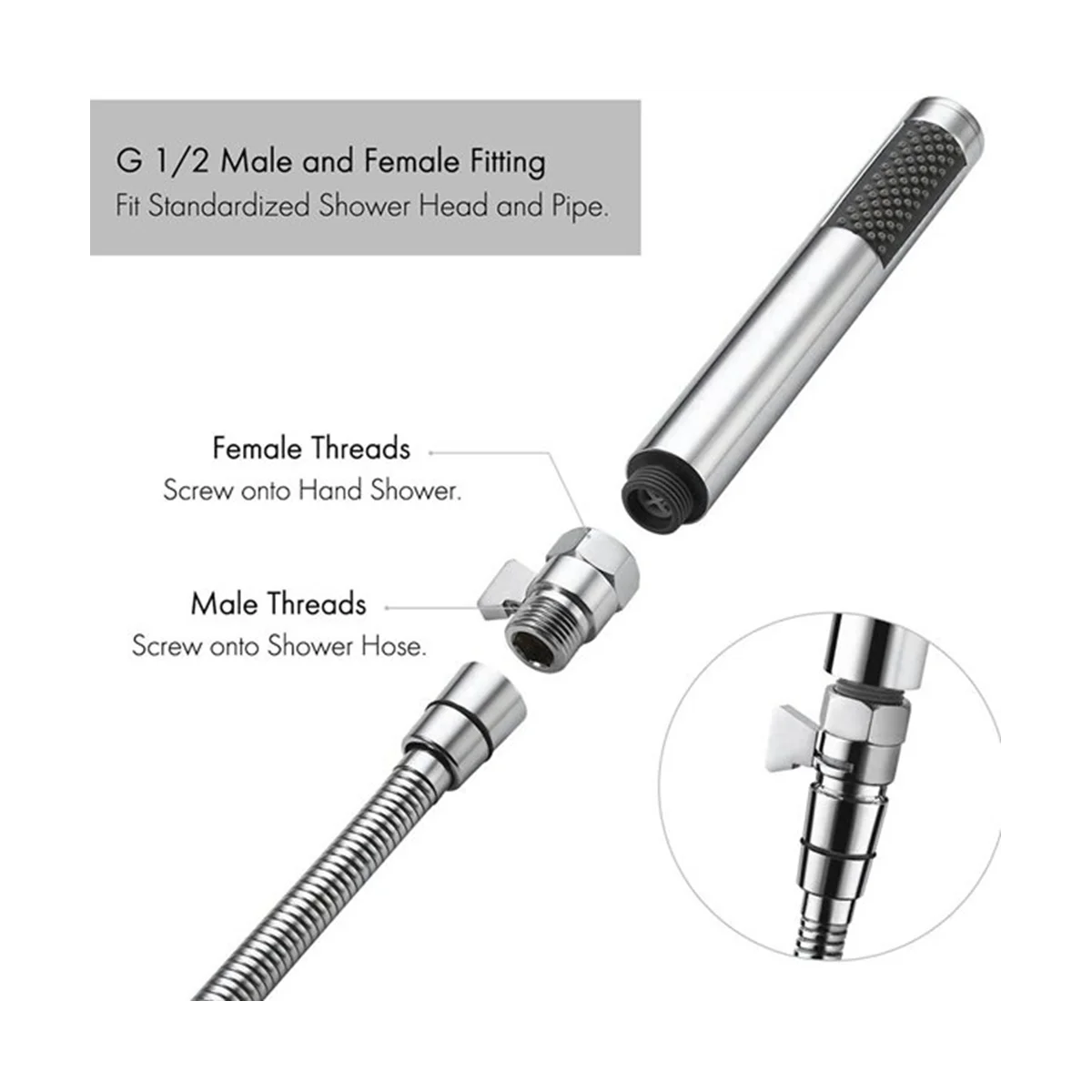 G 1/2 Male and Female Fitting
Fit Standardized Shower Head and Pipe.

Female Threads
Screw onto Hand Shower.

Male Threads
Screw onto Shower Hose.