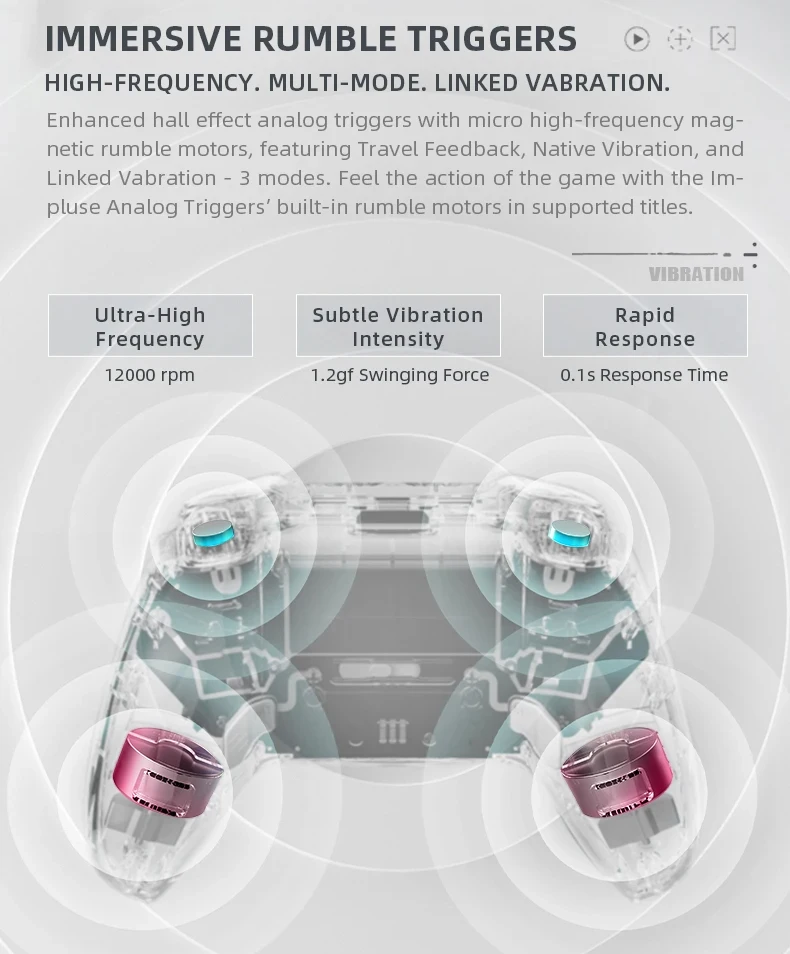 IMMERSIVE RUMBLE TRIGGERS

HIGH-FREQUENCY. MULTI-MODE. LINKED VABRATION.

Enhanced hall effect analog triggers with micro high-frequency magnetic rumble motors, featuring Travel Feedback, Native Vibration, and Linked Vabration - 3 modes. Feel the action of the game with the Impluse Analog Triggers' built-in rumble motors in supported titles.

VIBRATION

Ultra-High Frequency
12000 rpm

Subtle Vibration Intensity
1.2gf Swinging Force

Rapid Response
0.1s Response Time