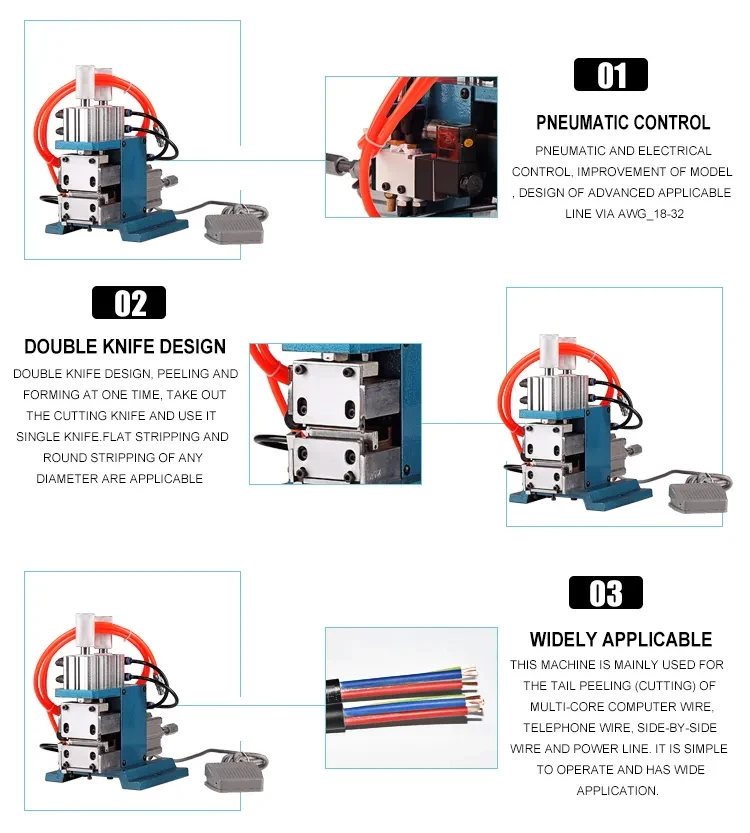 01

PNEUMATIC CONTROL

PNEUMATIC AND ELECTRICAL CONTROL, IMPROVEMENT OF MODEL , DESIGN OF ADVANCED APPLICABLE LINE VIA AWG_18-32

02

DOUBLE KNIFE DESIGN

DOUBLE KNIFE DESIGN, PEELING AND FORMING AT ONE TIME, TAKE OUT THE CUTTING KNIFE AND USE IT SINGLE KNIFE.FLAT STRIPPING AND ROUND STRIPPING OF ANY DIAMETER ARE APPLICABLE

03

WIDELY APPLICABLE

THIS MACHINE IS MAINLY USED FOR THE TAIL PEELING (CUTTING) OF MULTI-CORE COMPUTER WIRE, TELEPHONE WIRE, SIDE-BY-SIDE WIRE AND POWER LINE. IT IS SIMPLE TO OPERATE AND HAS WIDE APPLICATION.