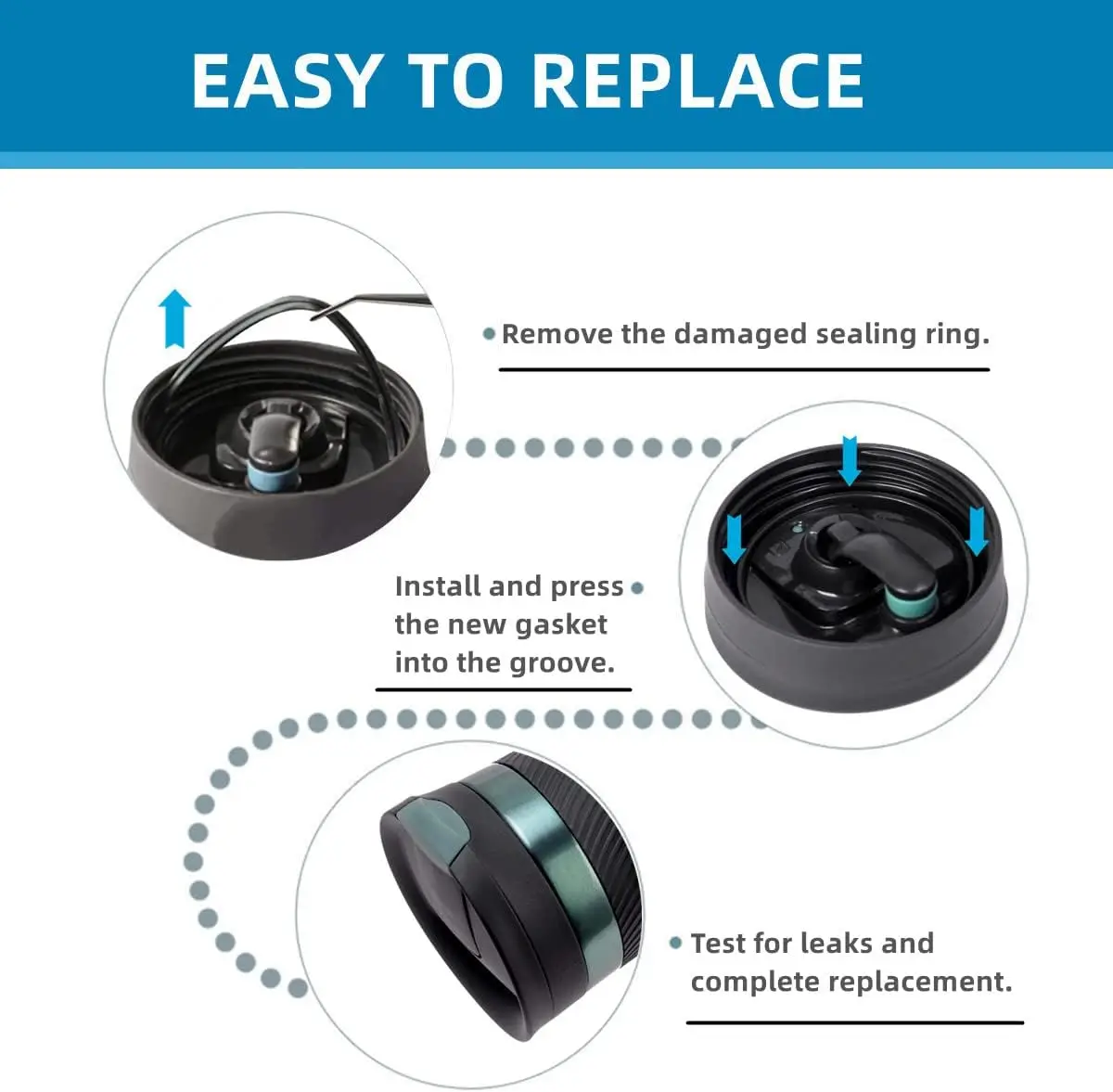 EASY TO REPLACE

Remove the damaged sealing ring.

Install and press the new gasket into the groove.

Test for leaks and complete replacement.