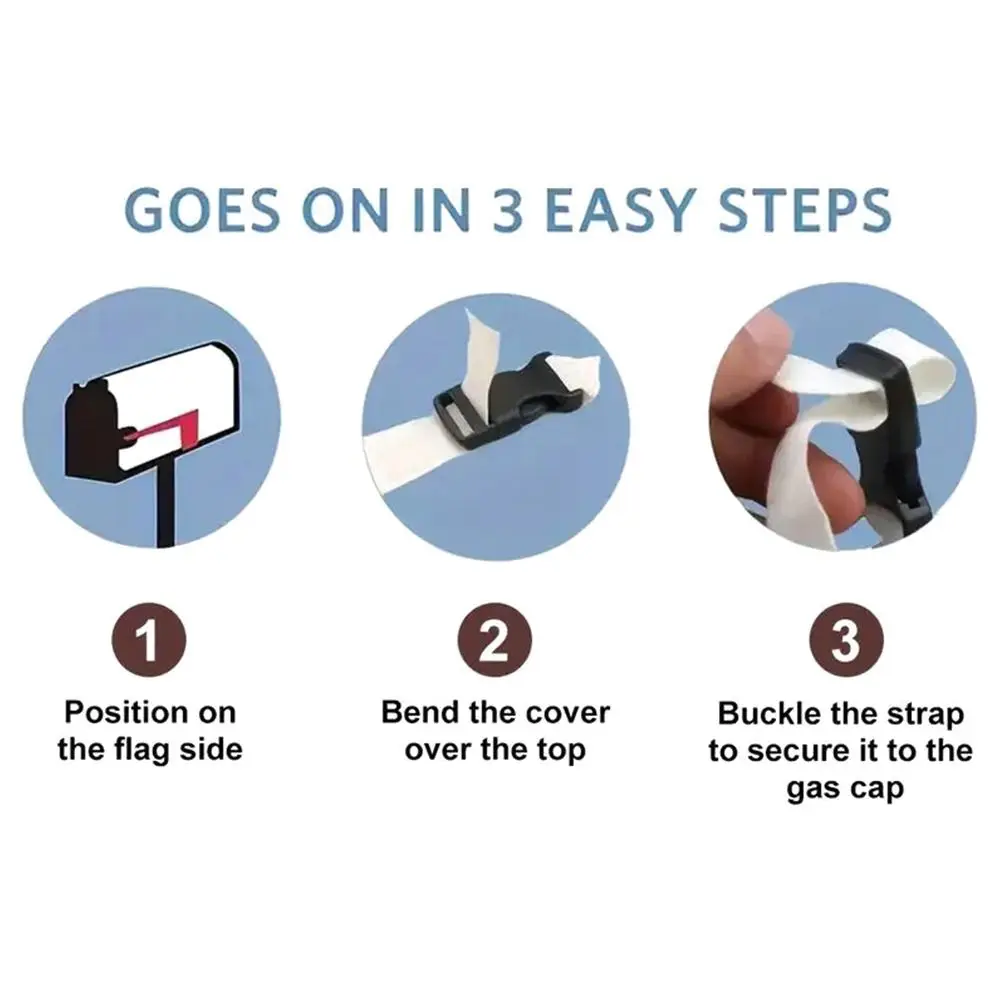 GOES ON IN 3 EASY STEPS

1
Position on the flag side

2
Bend the cover over the top

3
Buckle the strap to secure it to the gas cap