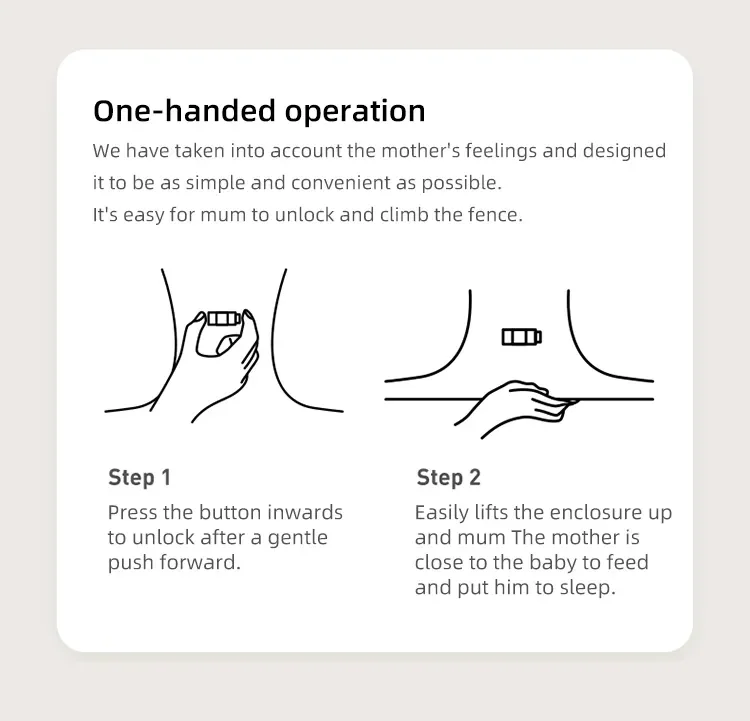 One-handed operation

We have taken into account the mother's feelings and designed it to be as simple and convenient as possible.
It's easy for mum to unlock and climb the fence.

Step 1

Press the button inwards to unlock after a gentle push forward.

Step 2

Easily lifts the enclosure up and mum The mother is close to the baby to feed and put him to sleep.