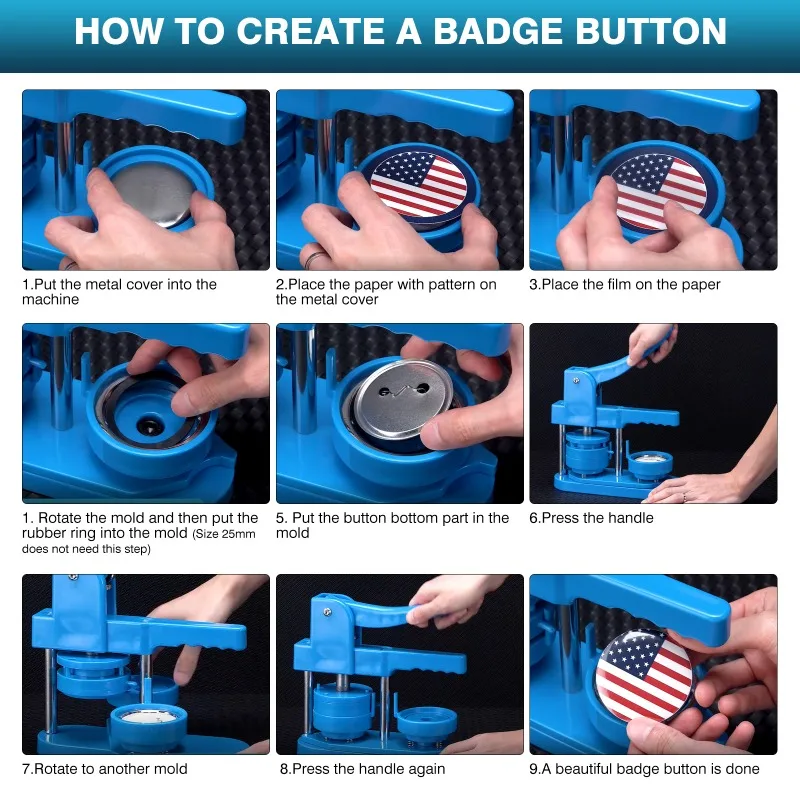 HOW TO CREATE A BADGE BUTTON

1.Put the metal cover into the machine

2.Place the paper with pattern on the metal cover

3.Place the film on the paper

1. Rotate the mold and then put the rubber ring into the mold (Size 25mm does not need this step)

5. Put the button bottom part in the mold

6.Press the handle

7.Rotate to another mold

8.Press the handle again

9.A beautiful badge button is done