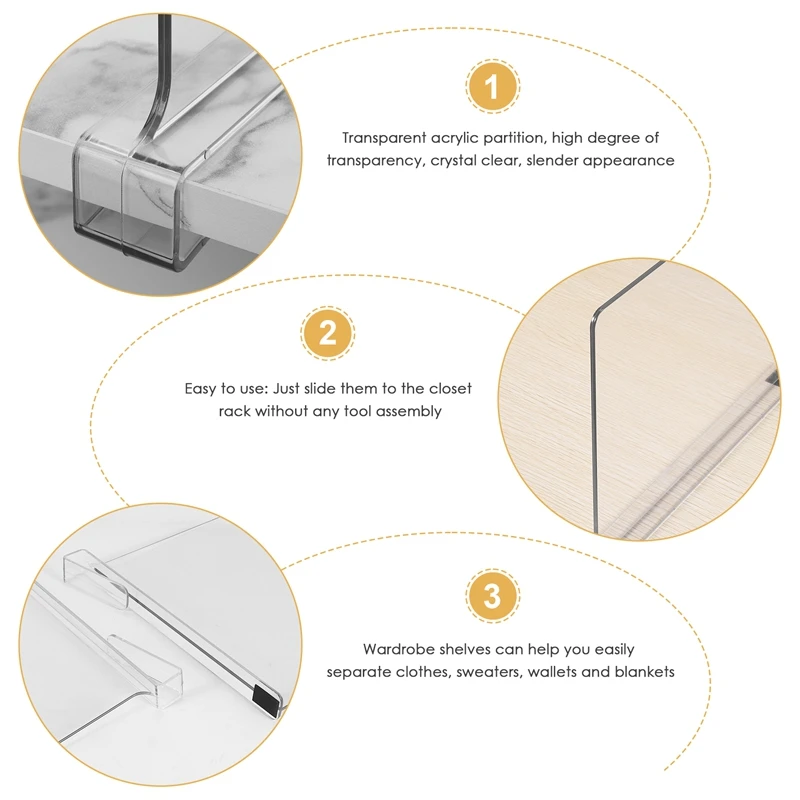 1

Transparent acrylic partition, high degree of transparency, crystal clear, slender appearance

2

Easy to use: Just slide them to the closet rack without any tool assembly

3

Wardrobe shelves can help you easily separate clothes, sweaters, wallets and blankets