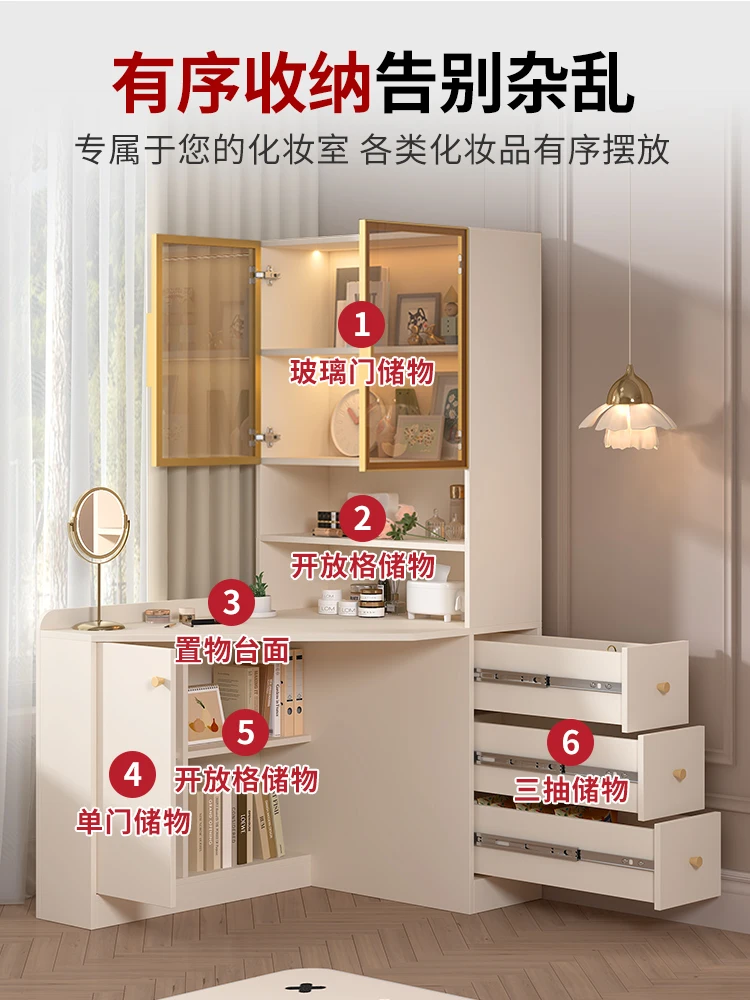 有序收纳告别杂乱
专属于您的化妆室 各类化妆品有序摆放

1
玻璃门储物

2
开放格储物

3
置物台面

4
单门储物

5
开放格储物

6
三抽储物