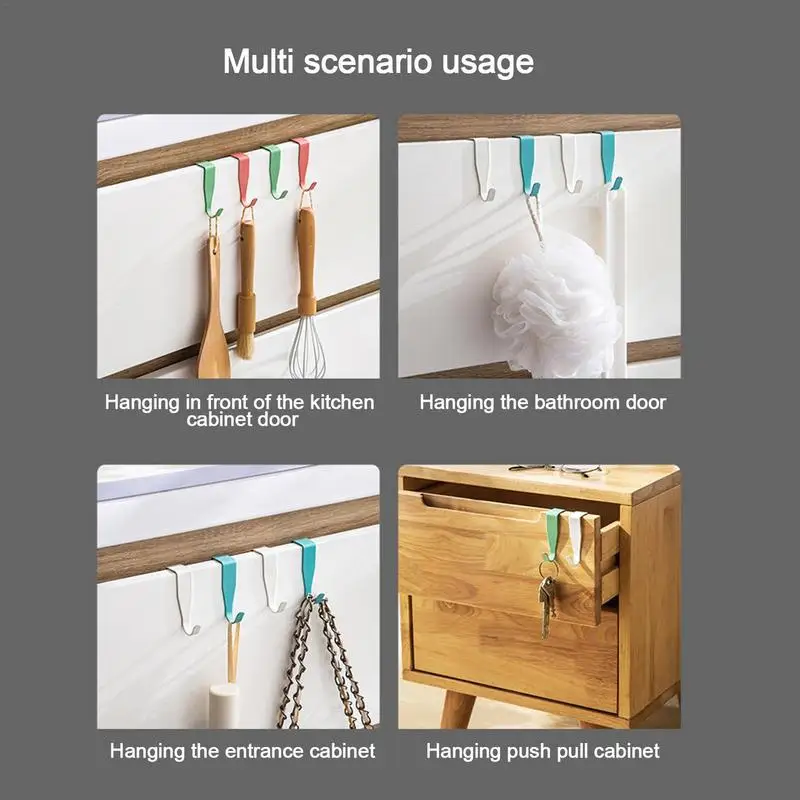 Multi scenario usage

Hanging in front of the kitchen cabinet door

Hanging the bathroom door

Hanging the entrance cabinet

Hanging push pull cabinet